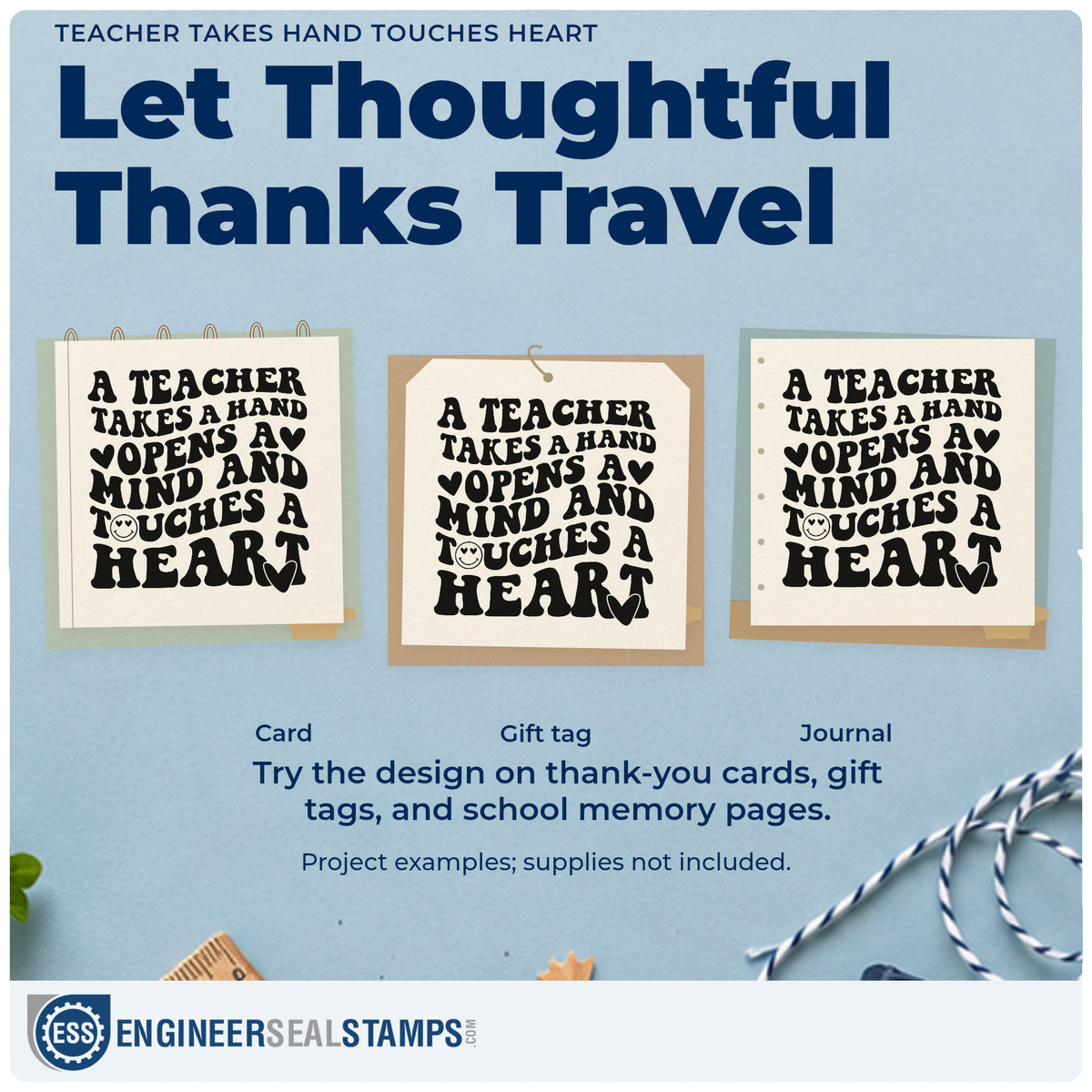 TEACHER TAKES HAND TOUCHES HEART

Let Thoughtful Thanks Travel

A TEACHER TAKES A HAND OPENS A MIND AND TOUCHES A HEART

A TEACHER TAKES A HAND OPENS A MIND AND TOUCHES A HEART

A TEACHER TAKES A HAND OPENS A MIND AND TOUCHES A HEART

Card

Gift tag

Journal

Try the design on thank-you cards, gift tags, and school memory pages.

Project examples; supplies not included.

ESS ENGINEERSEALSTAMPS.COM