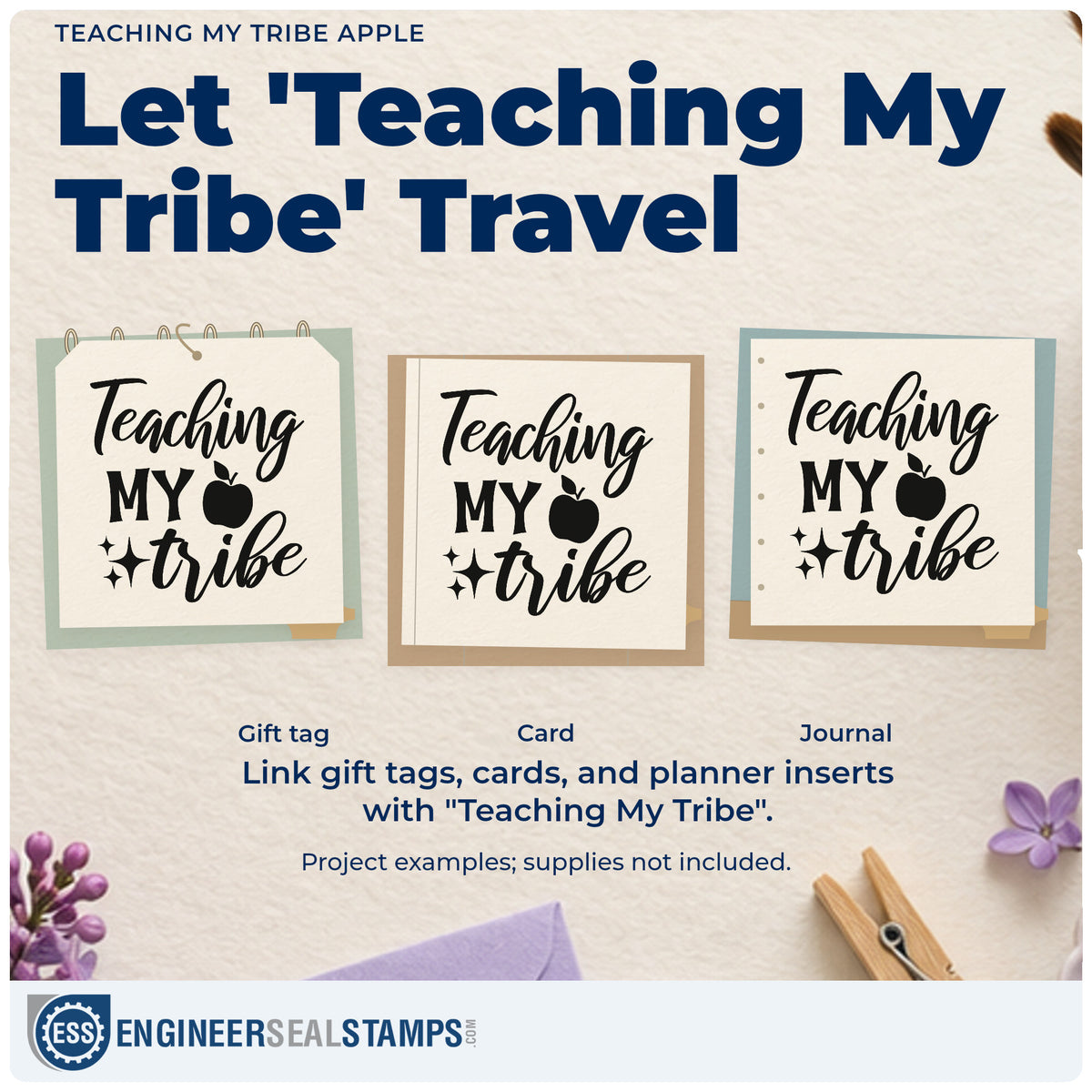 TEACHING MY TRIBE APPLE

Let 'Teaching My Tribe' Travel

Teaching MY tribe

Teaching MY tribe

Teaching MY tribe

Gift tag

Card

Journal

Link gift tags, cards, and planner inserts with "Teaching My Tribe".

Project examples; supplies not included.

ESS ENGINEERSEALSTAMPS.COM