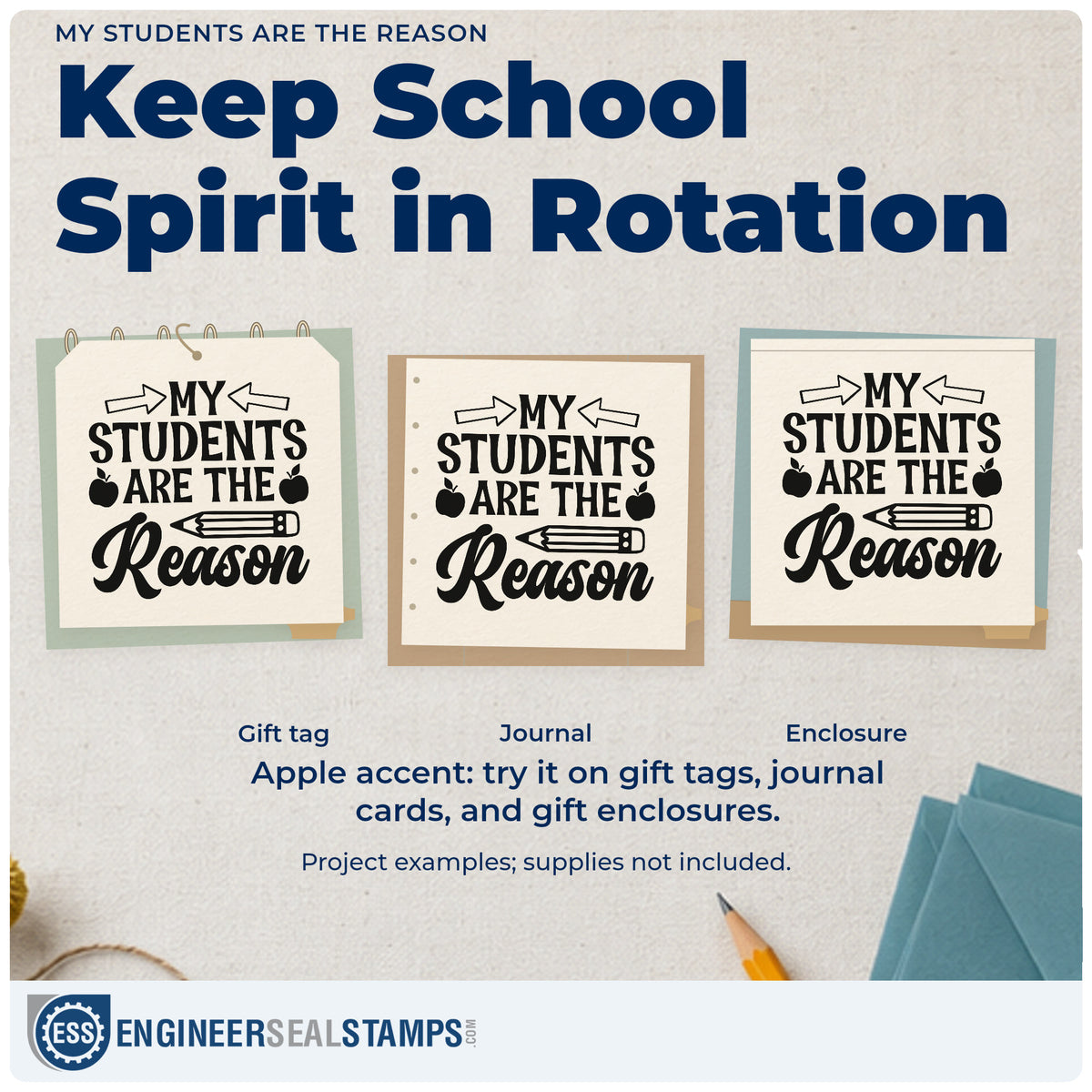 MY STUDENTS ARE THE REASON

Keep School Spirit in Rotation

MY STUDENTS ARE THE Reason

MY STUDENTS ARE THE Reason

MY STUDENTS ARE THE Reason

Gift tag

Journal

Enclosure

Apple accent: try it on gift tags, journal cards, and gift enclosures.

Project examples; supplies not included.

ESS ENGINEERSEALSTAMPS.COM