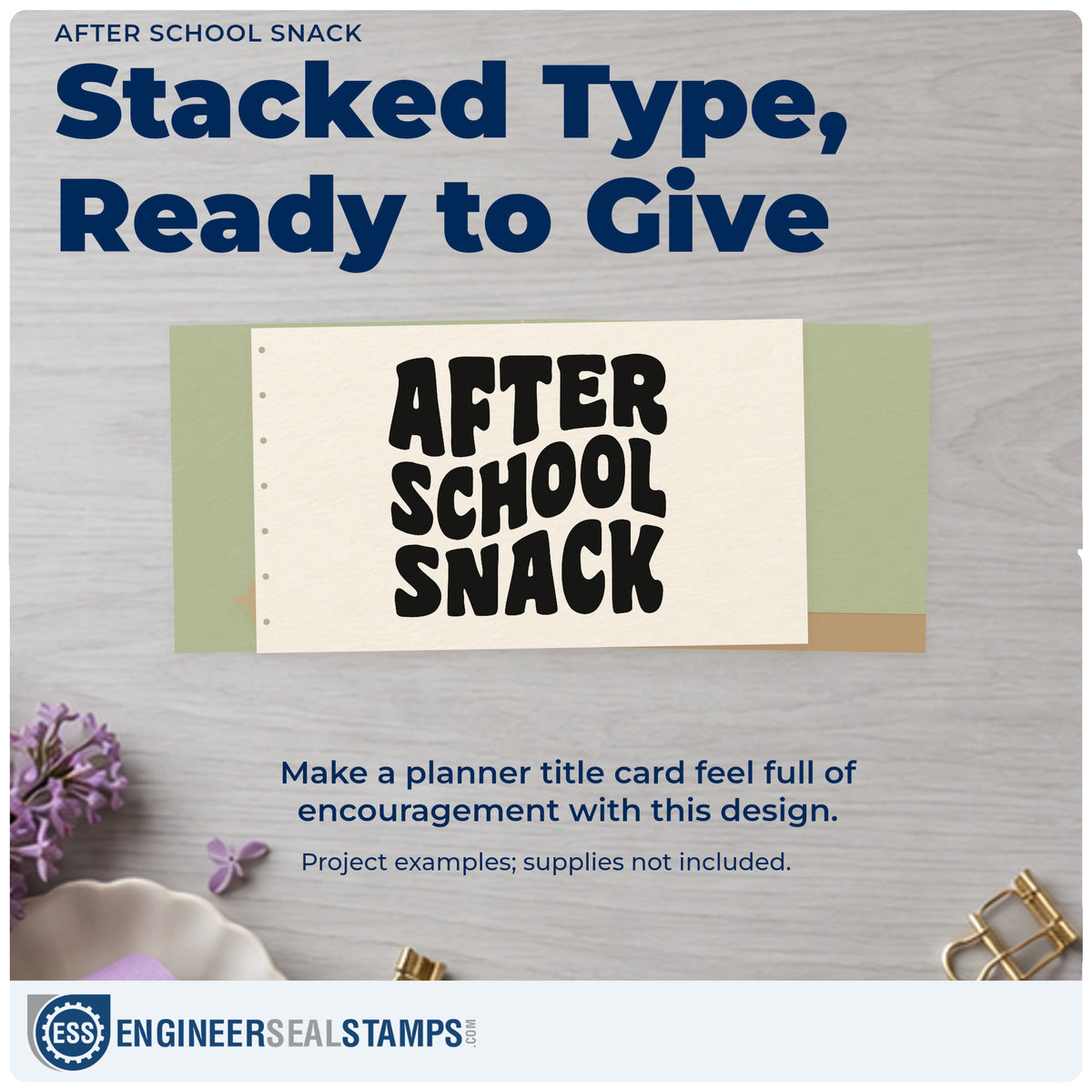 AFTER SCHOOL SNACK

Stacked Type, Ready to Give

AFTER SCHOOL SNACK

Make a planner title card feel full of encouragement with this design.

Project examples; supplies not included.

ESS ENGINEERSEALSTAMPS.COM