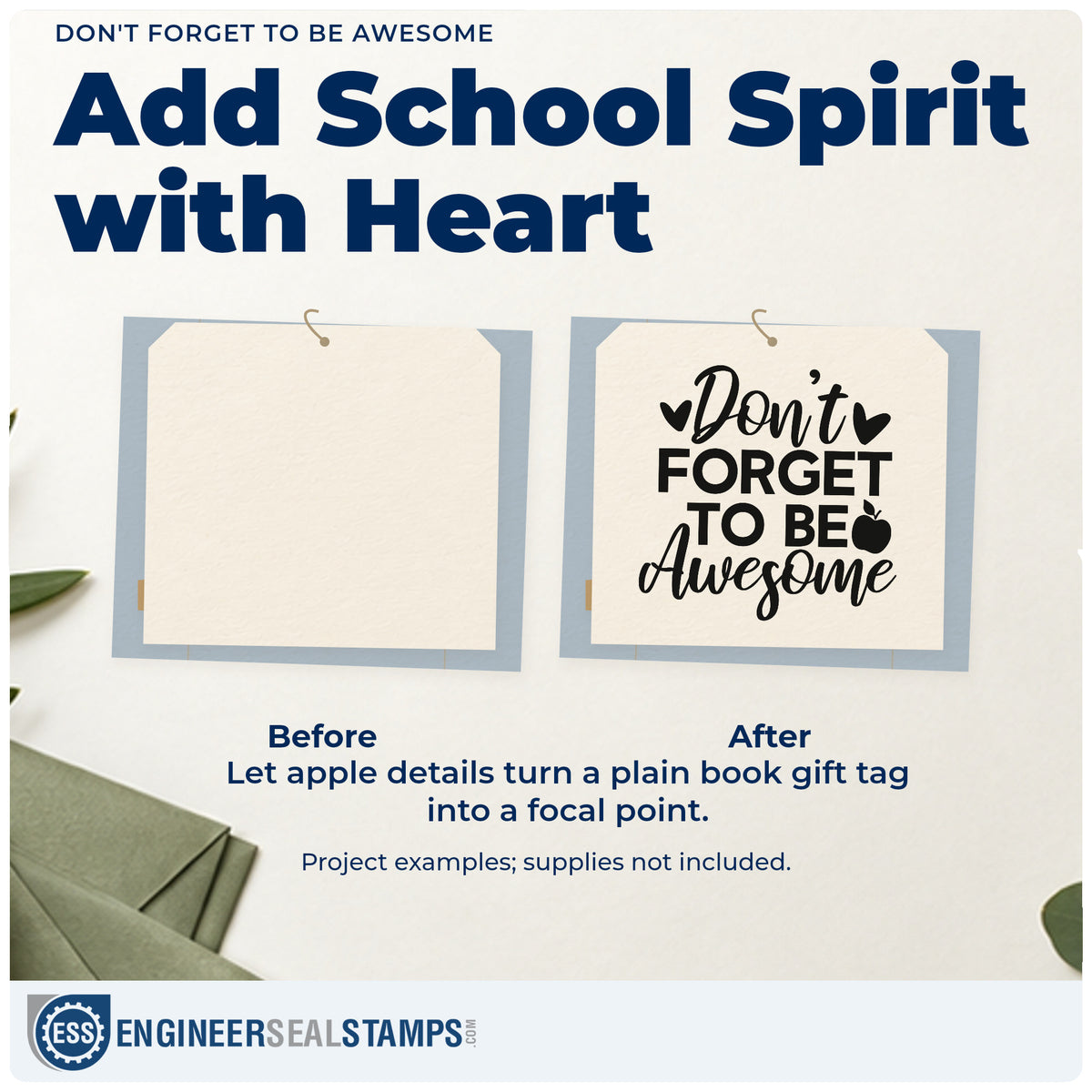 DON'T FORGET TO BE AWESOME

Add School Spirit with Heart

Don't FORGET TO BE Awesome

Before

After

Let apple details turn a plain book gift tag into a focal point.

Project examples; supplies not included.

ESS ENGINEERSEALSTAMPS.COM