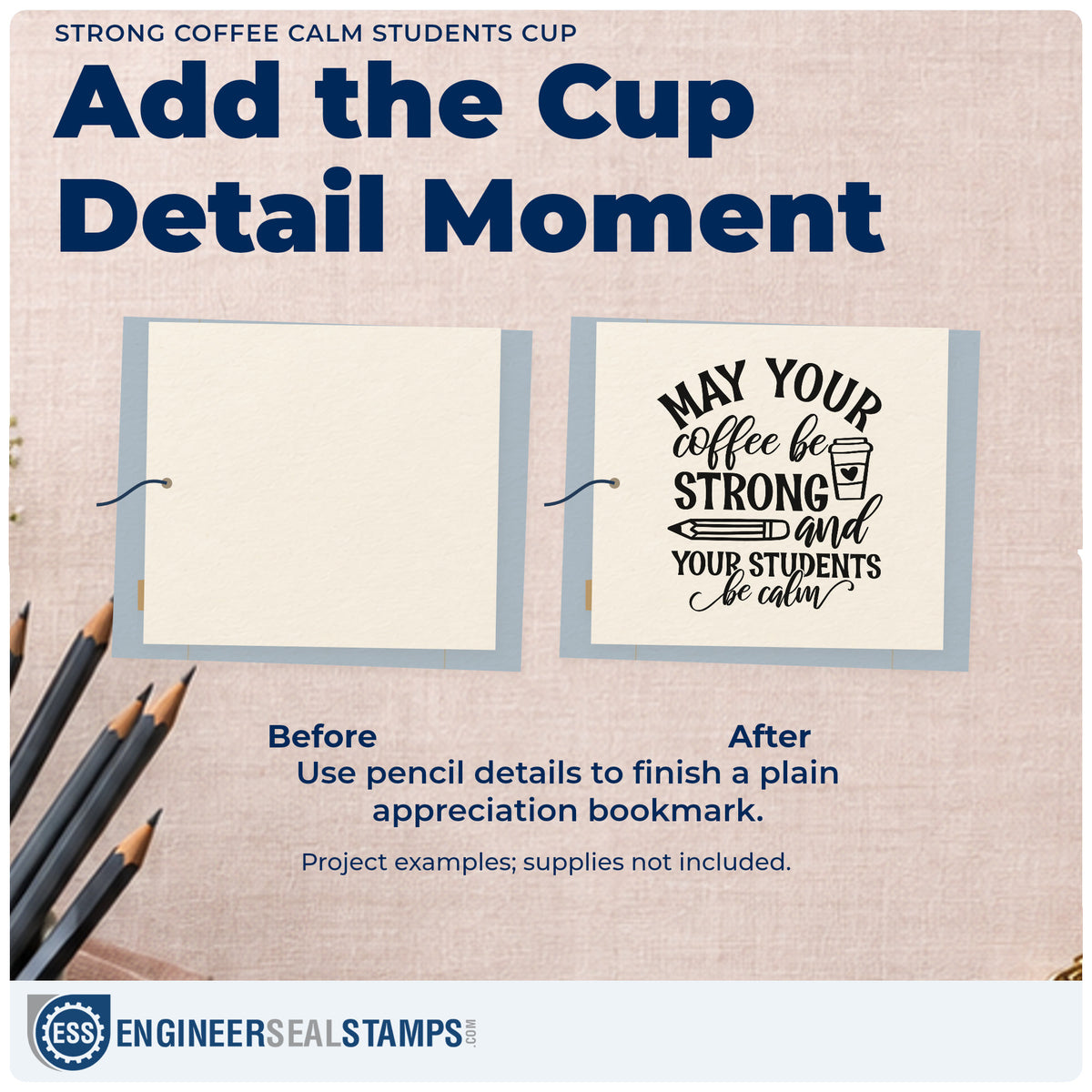 STRONG COFFEE CALM STUDENTS CUP

Add the Cup Detail Moment

MAY YOUR
coffee be
STRONG
and
YOUR STUDENTS
be calm

Before

After

Use pencil details to finish a plain appreciation bookmark.

Project examples; supplies not included.

ESS

ENGINEERSEALSTAMPS.COM