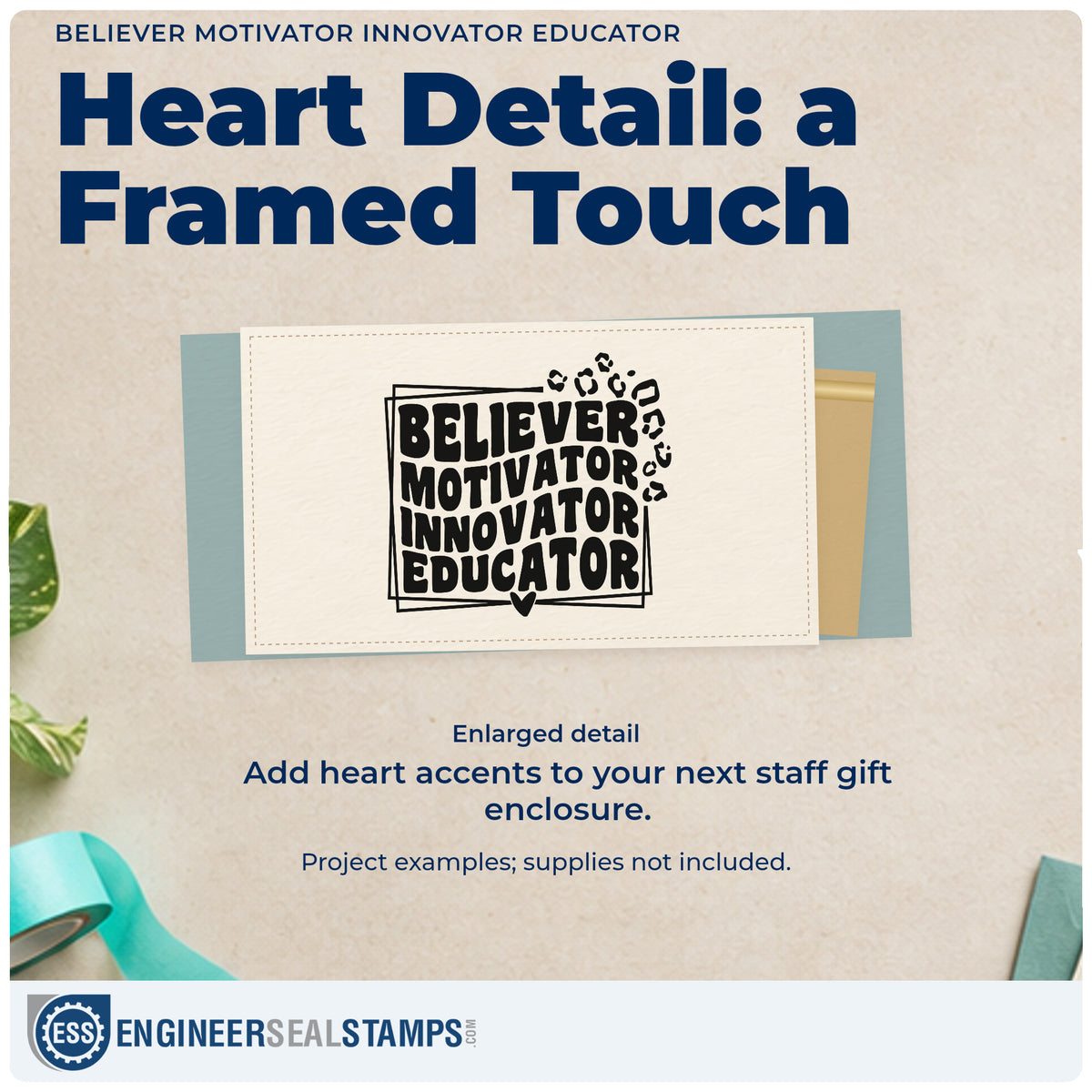 BELIEVER MOTIVATOR INNOVATOR EDUCATOR

Heart Detail: a Framed Touch

BELIEVER
MOTIVATOR
INNOVATOR
EDUCATOR

Enlarged detail

Add heart accents to your next staff gift enclosure.

Project examples; supplies not included.

ESS ENGINEERSEALSTAMPS.COM