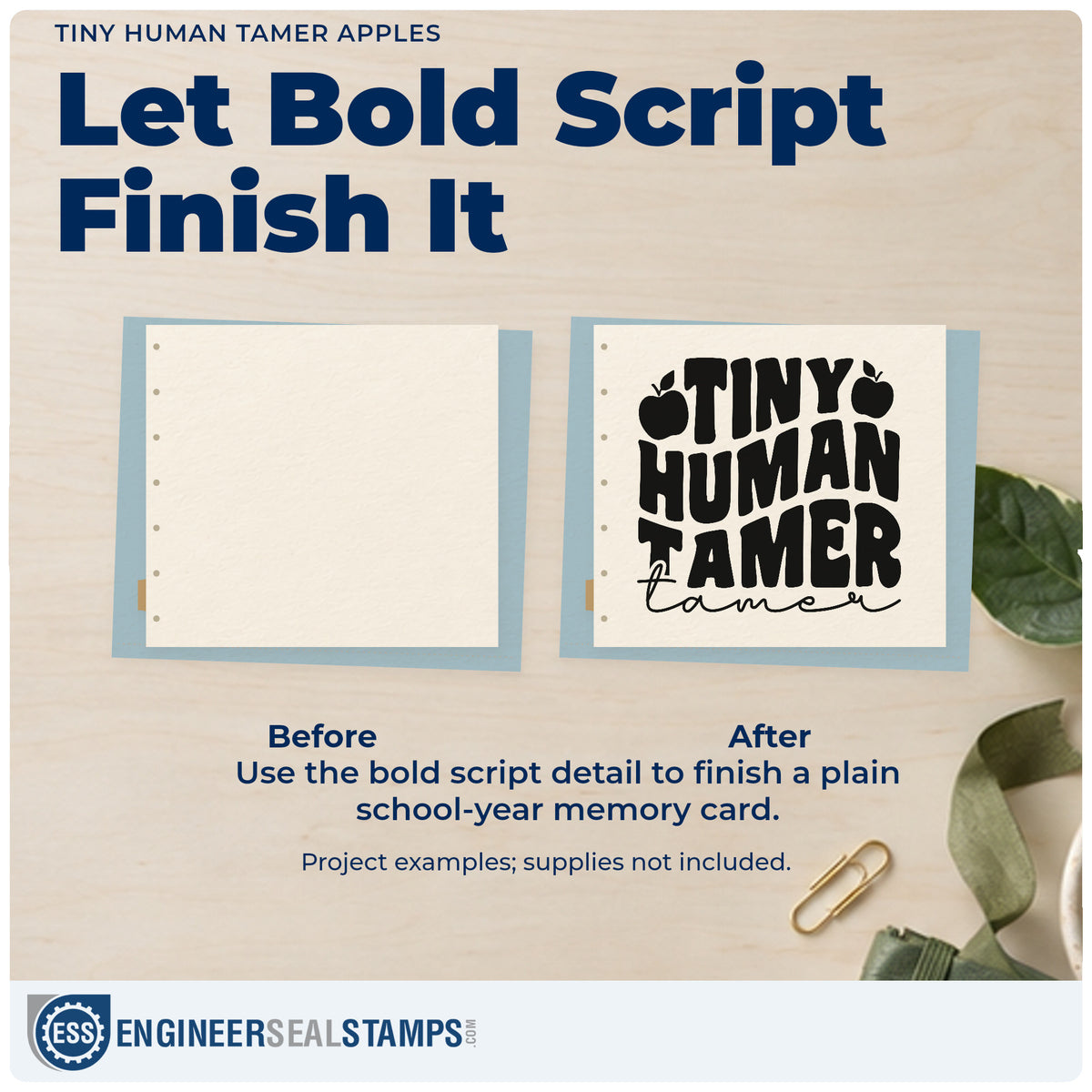 TINY HUMAN TAMER APPLES

Let Bold Script Finish It

TINY
HUMAN
TAMER
tamer

Before

After

Use the bold script detail to finish a plain school-year memory card.

Project examples; supplies not included.

ESS
ENGINEERSEALSTAMPS.COM