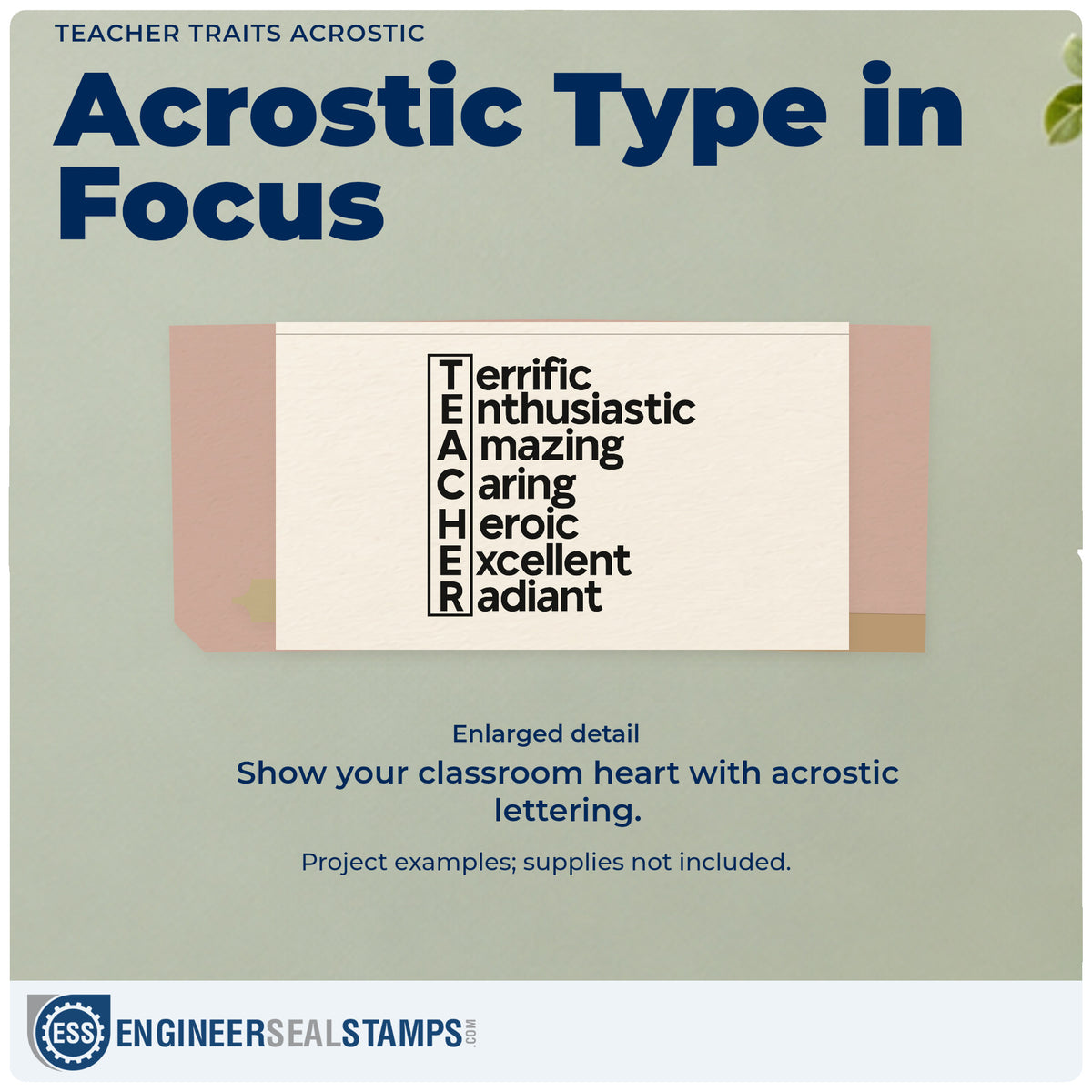 TEACHER TRAITS ACROSTIC

Acrostic Type in Focus

Terrific
Enthusiastic
Amazing
Caring
Heroic
Excellent
Radiant

Enlarged detail

Show your classroom heart with acrostic lettering.

Project examples; supplies not included.

ESS ENGINEERSEALSTAMPS.COM