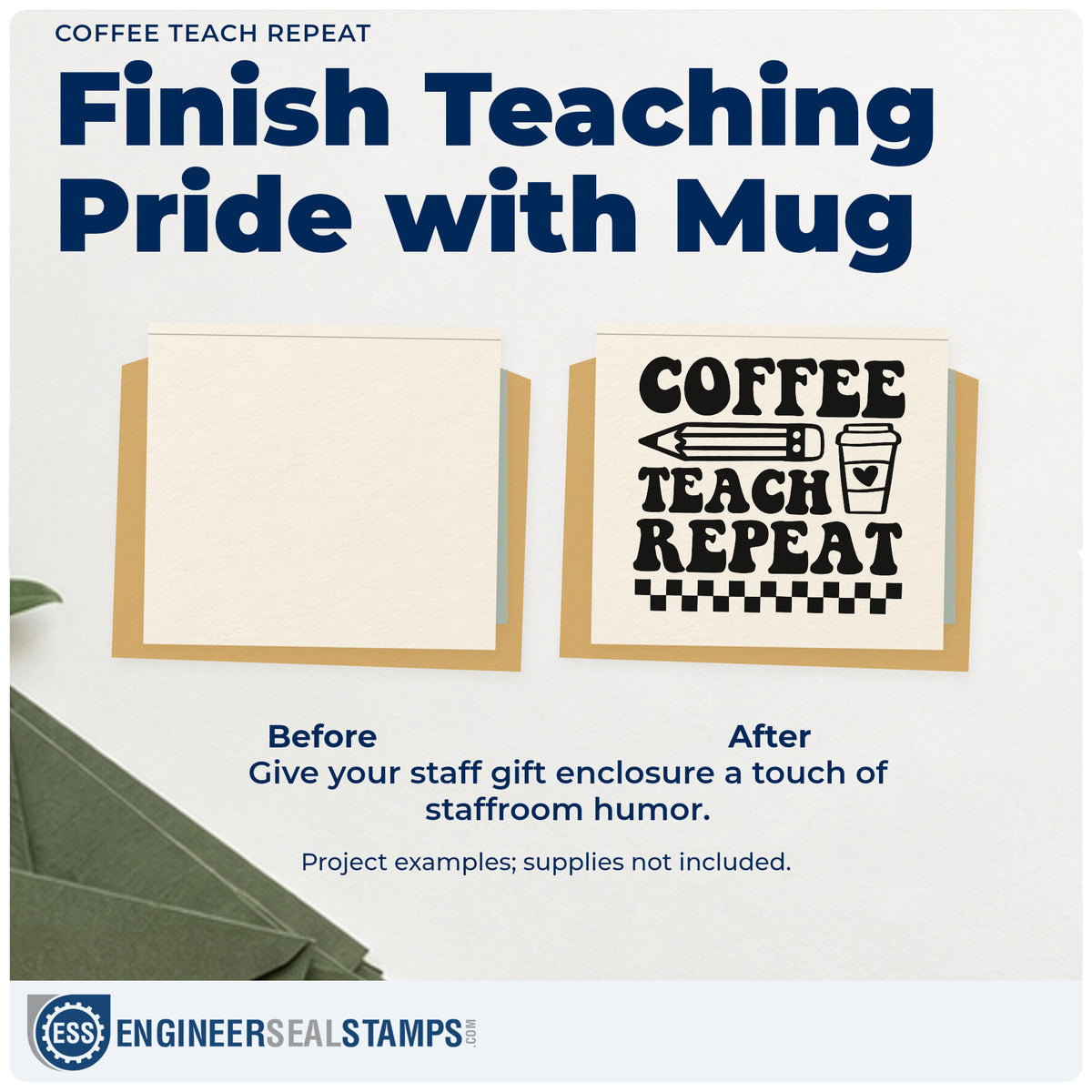 COFFEE TEACH REPEAT

Finish Teaching Pride with Mug

COFFEE
TEACH
REPEAT

Before

After

Give your staff gift enclosure a touch of staffroom humor.

Project examples; supplies not included.

ESS
ENGINEERSEALSTAMPS.COM