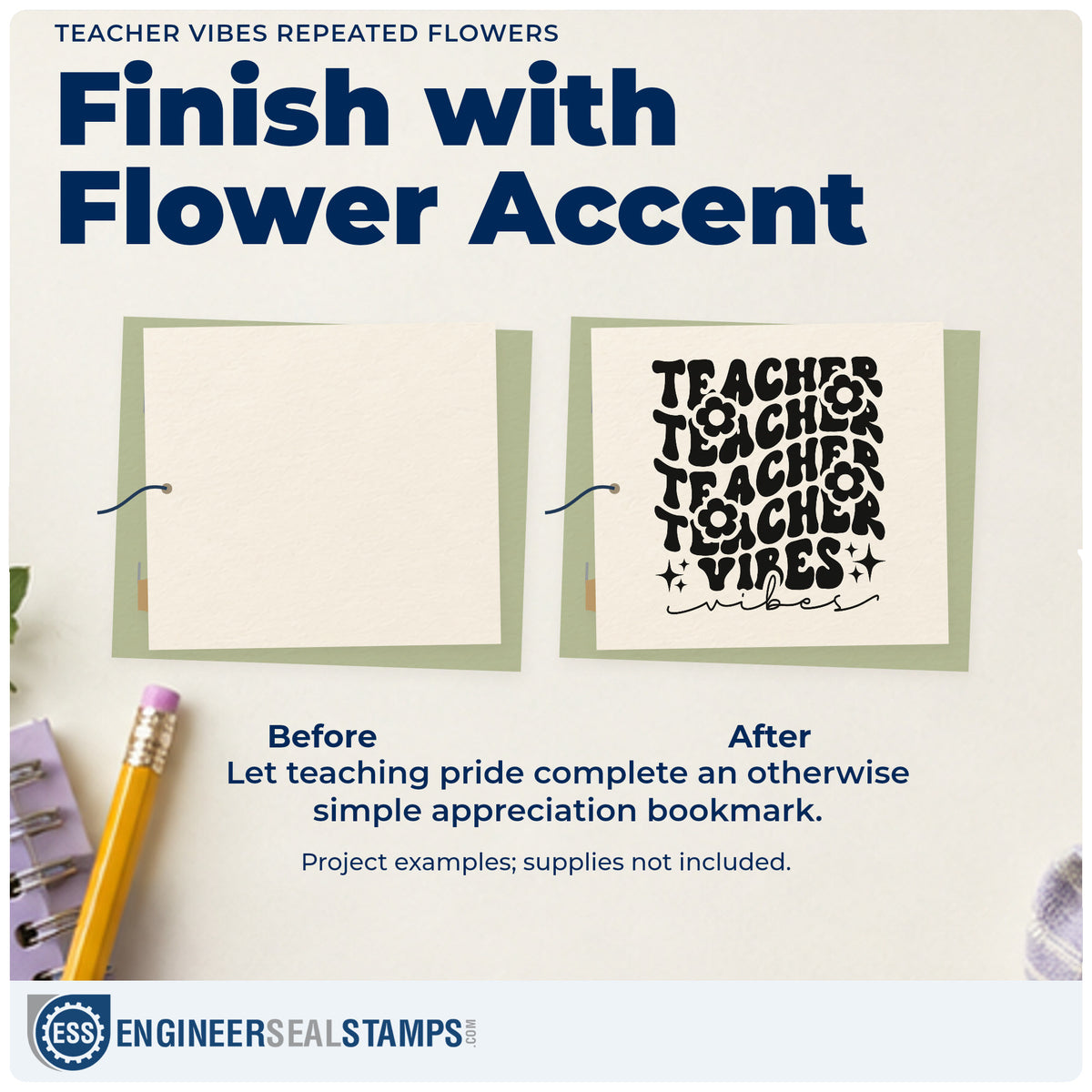 TEACHER VIBES REPEATED FLOWERS

Finish with Flower Accent

TEACHER
TEACHER
TEACHER
TEACHER
VIBES
vibes

Before

After

Let teaching pride complete an otherwise simple appreciation bookmark.

Project examples; supplies not included.

ESS ENGINEERSEALSTAMPS.COM