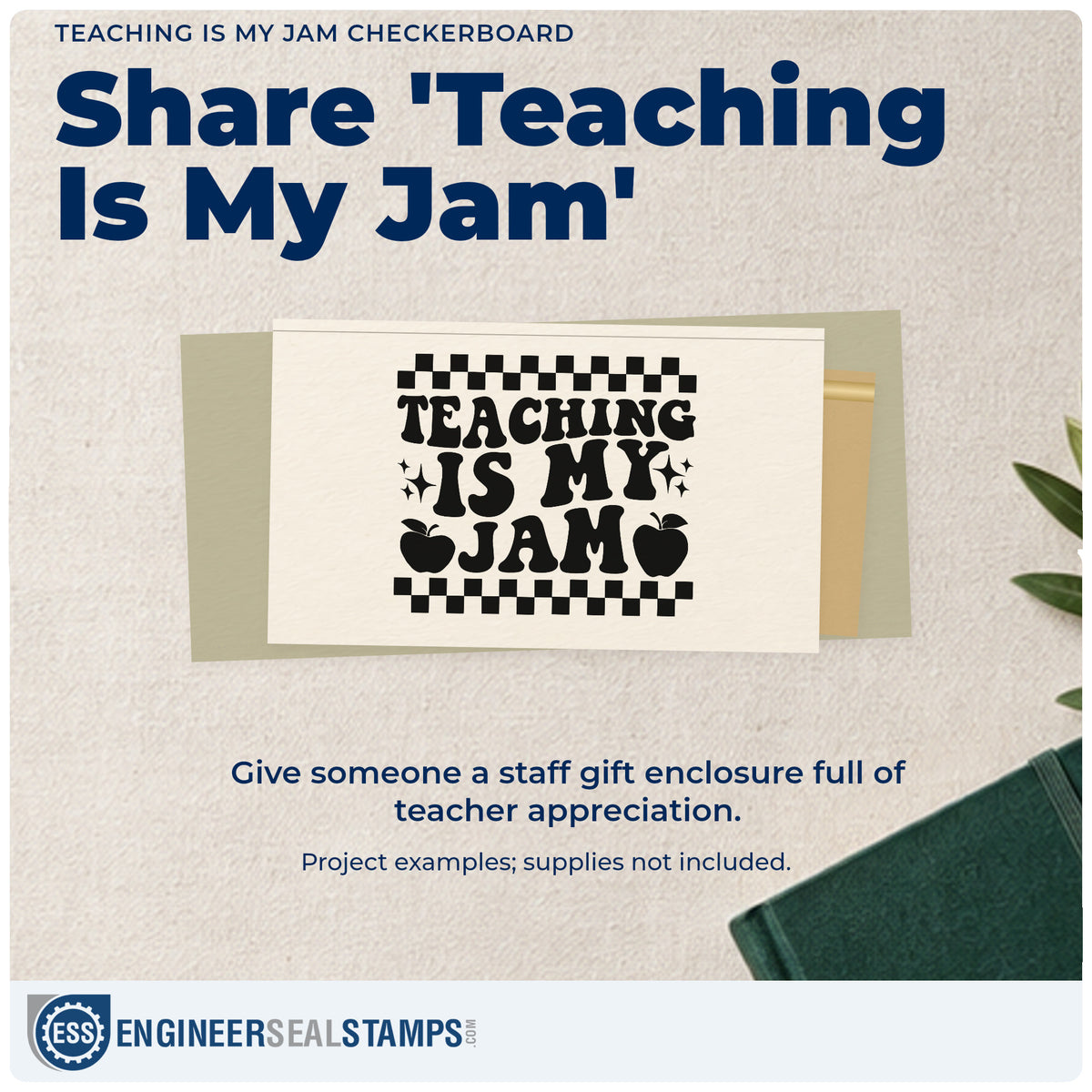 TEACHING IS MY JAM CHECKERBOARD

Share 'Teaching Is My Jam'

TEACHING IS MY JAM

Give someone a staff gift enclosure full of teacher appreciation.

Project examples; supplies not included.

ESS ENGINEERSEALSTAMPS.COM