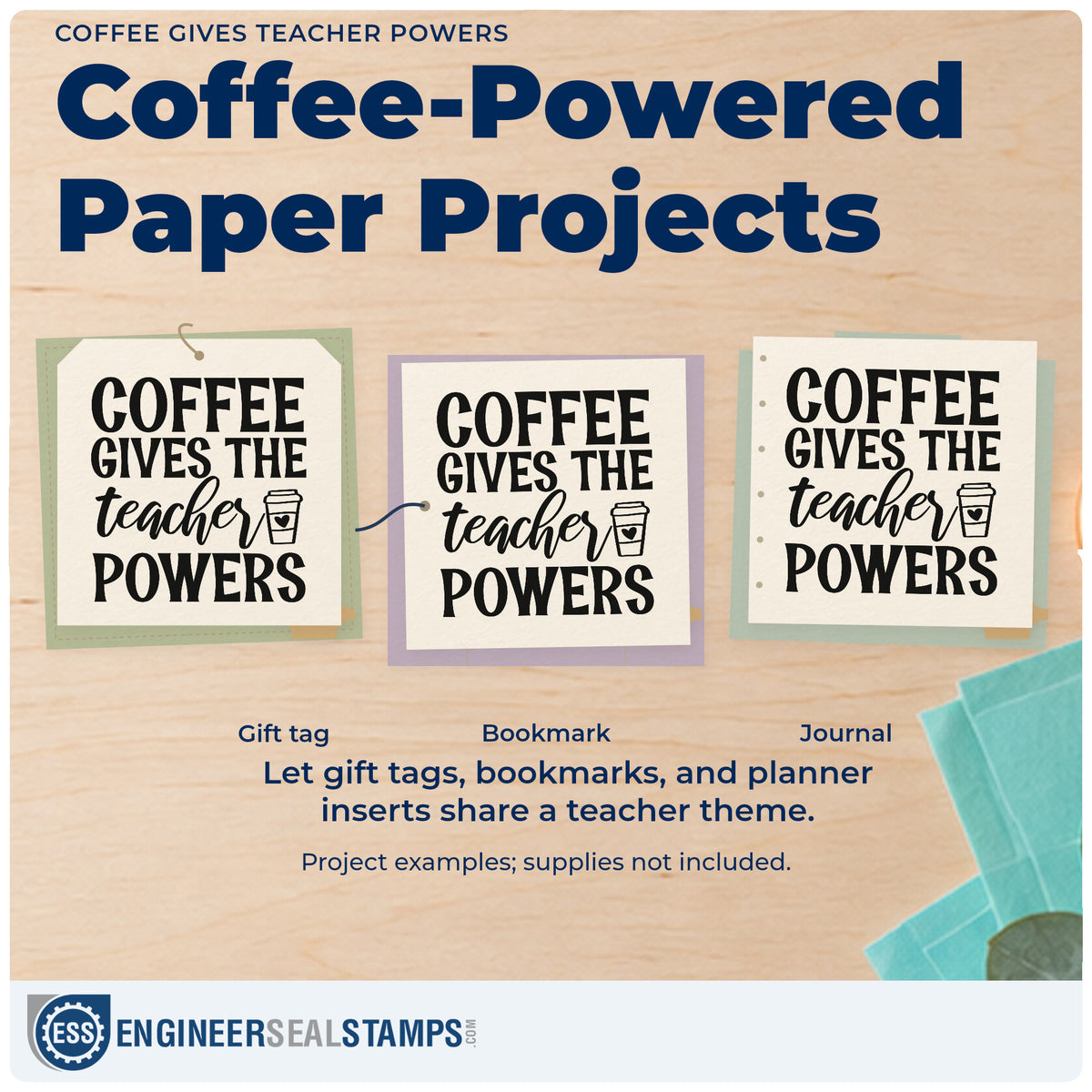 COFFEE GIVES TEACHER POWERS

Coffee-Powered Paper Projects

COFFEE GIVES THE teacher POWERS

COFFEE GIVES THE teacher POWERS

COFFEE GIVES THE teacher POWERS

Gift tag

Bookmark

Journal

Let gift tags, bookmarks, and planner inserts share a teacher theme.

Project examples; supplies not included.

ESS ENGINEERSEALSTAMPS.COM