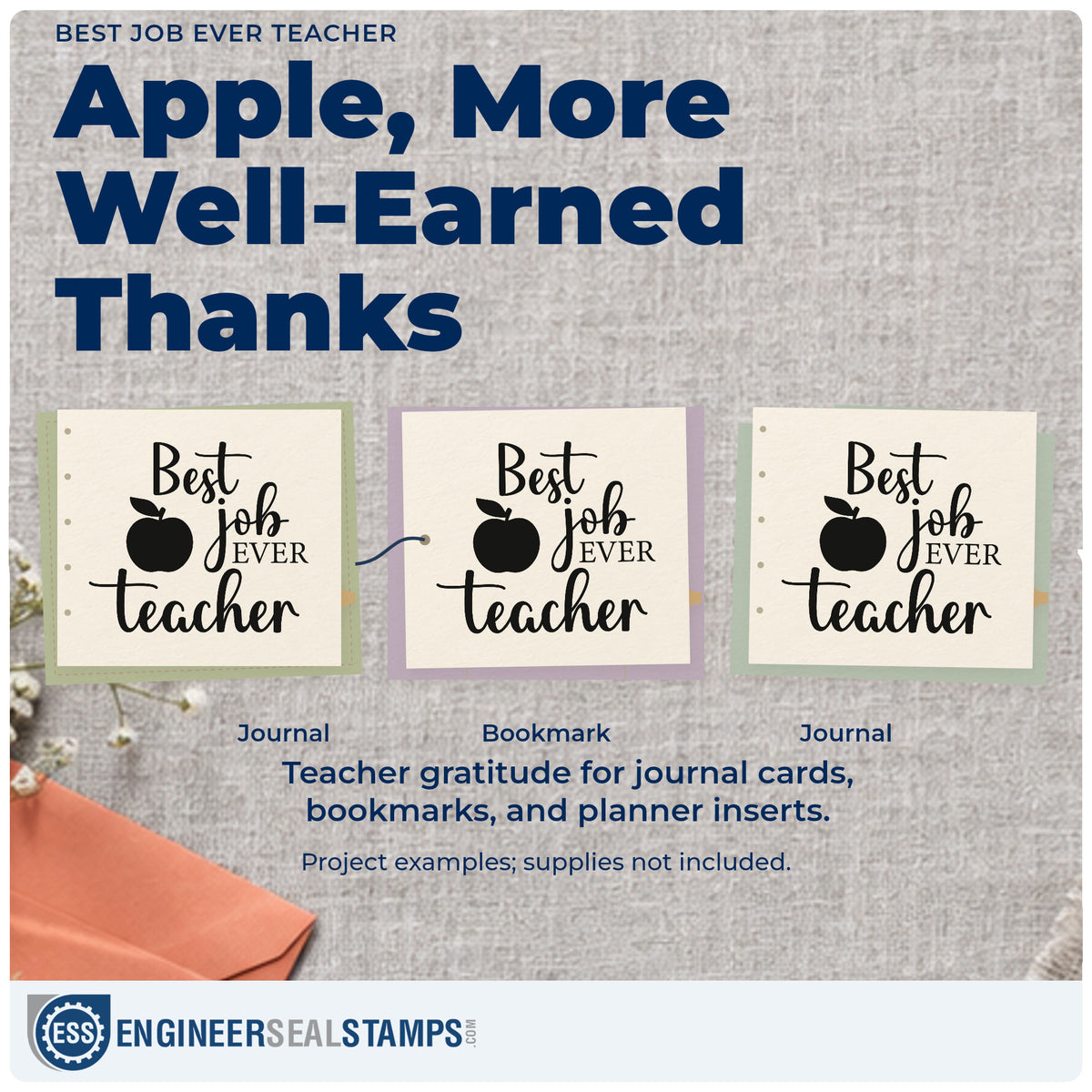 BEST JOB EVER TEACHER

Apple, More Well-Earned Thanks

Best job EVER teacher

Best job EVER teacher

Best job EVER teacher

Journal

Bookmark

Journal

Teacher gratitude for journal cards, bookmarks, and planner inserts.

Project examples; supplies not included.

ESS ENGINEERSEALSTAMPS.COM