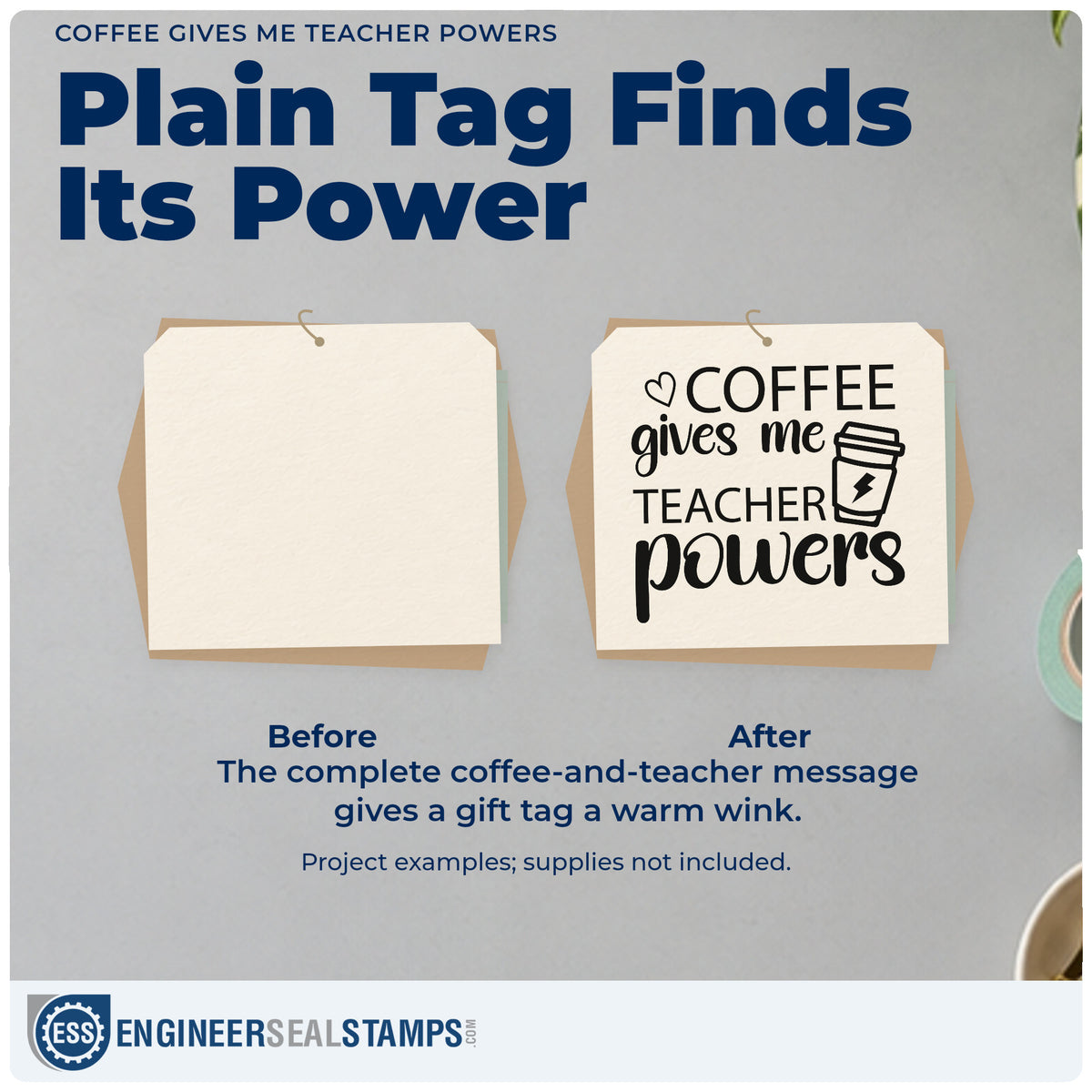 COFFEE GIVES ME TEACHER POWERS

Plain Tag Finds Its Power

COFFEE
gives me
TEACHER
powers

Before

After

The complete coffee-and-teacher message gives a gift tag a warm wink.

Project examples; supplies not included.

ESS ENGINEERSEALSTAMPS.COM