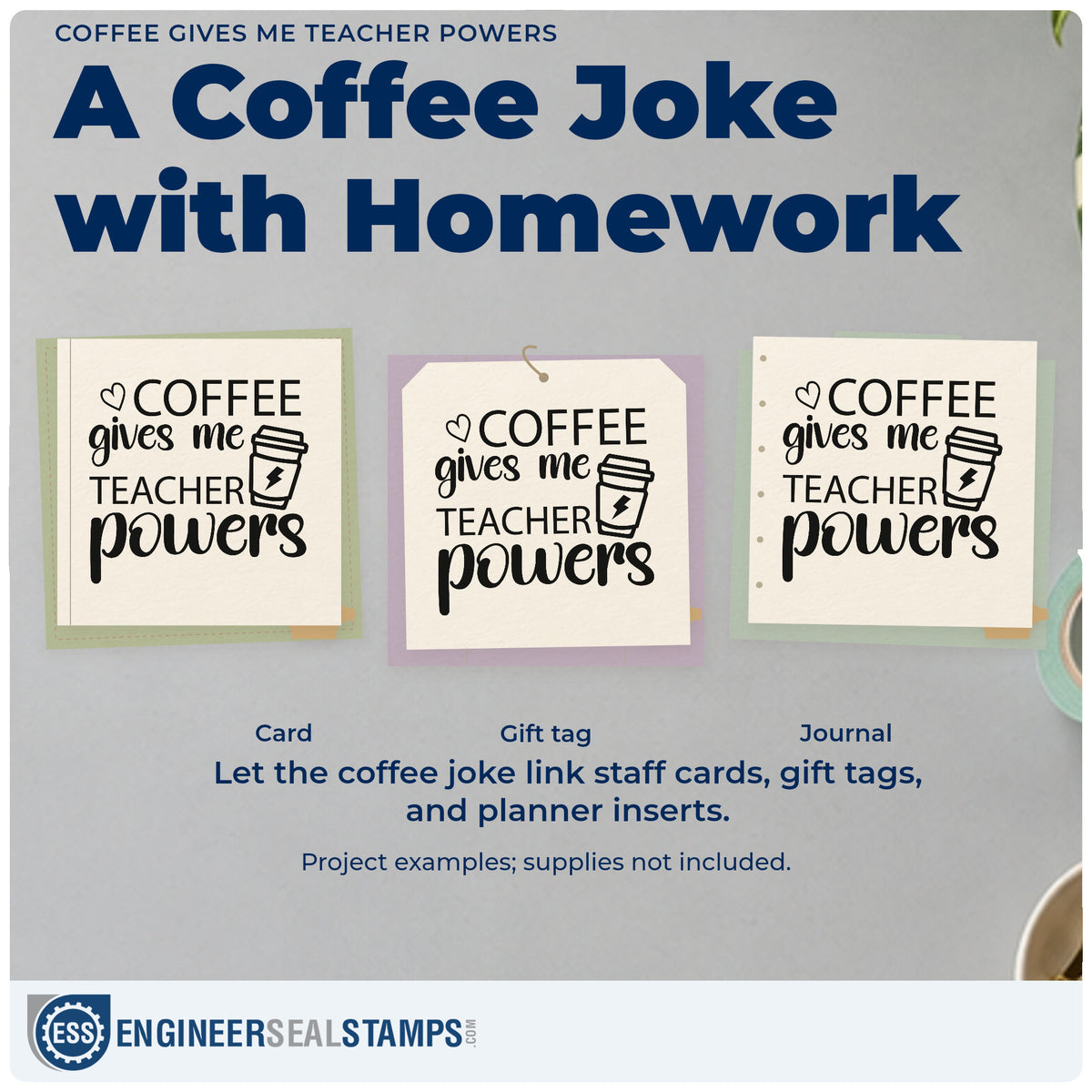 COFFEE GIVES ME TEACHER POWERS

A Coffee Joke with Homework

COFFEE gives me TEACHER powers

COFFEE gives me TEACHER powers

COFFEE gives me TEACHER powers

Card

Gift tag

Journal

Let the coffee joke link staff cards, gift tags, and planner inserts.

Project examples; supplies not included.

ESS ENGINEERSEALSTAMPS.COM