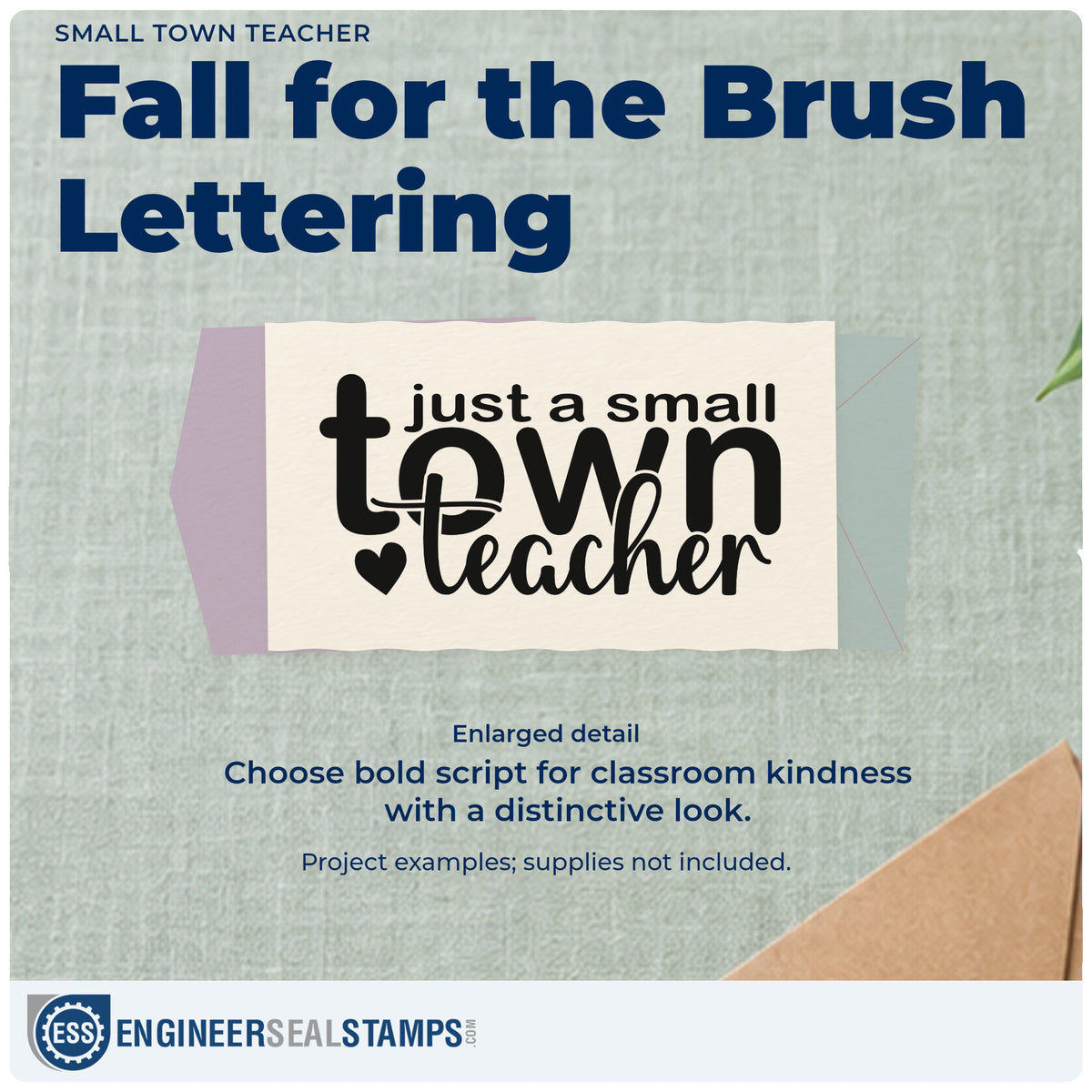 SMALL TOWN TEACHER

Fall for the Brush Lettering

just a small town teacher

Enlarged detail

Choose bold script for classroom kindness with a distinctive look.

Project examples; supplies not included.

ESS ENGINEERSEALSTAMPS.COM