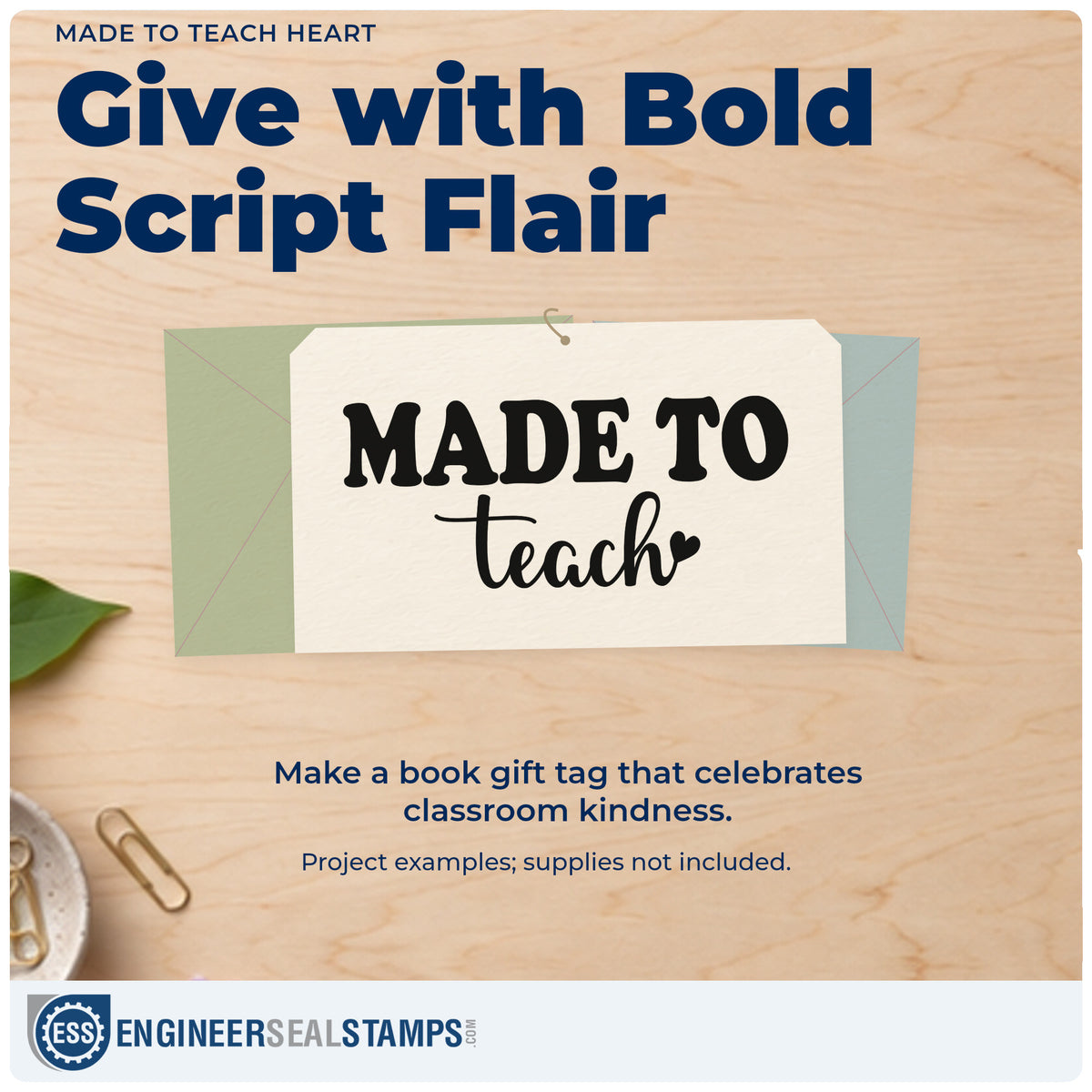 MADE TO TEACH HEART

Give with Bold Script Flair

MADE TO
teach

Make a book gift tag that celebrates classroom kindness.

Project examples; supplies not included.

ESS ENGINEERSEALSTAMPS.COM