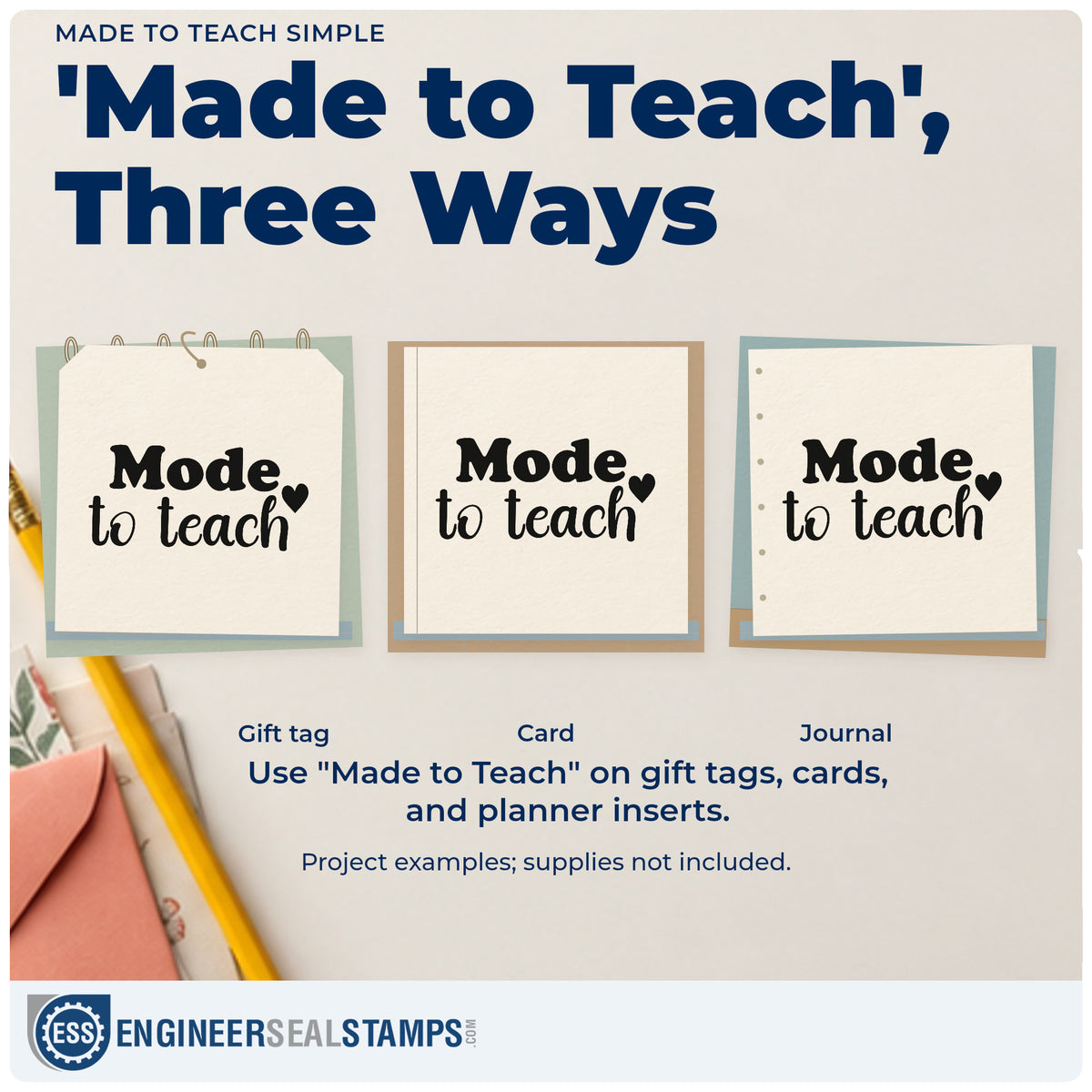 MADE TO TEACH SIMPLE

'Made to Teach', Three Ways

Mode to teach

Mode to teach

Mode to teach

Gift tag

Card

Journal

Use "Made to Teach" on gift tags, cards, and planner inserts.

Project examples; supplies not included.

ESS ENGINEERSEALSTAMPS.COM