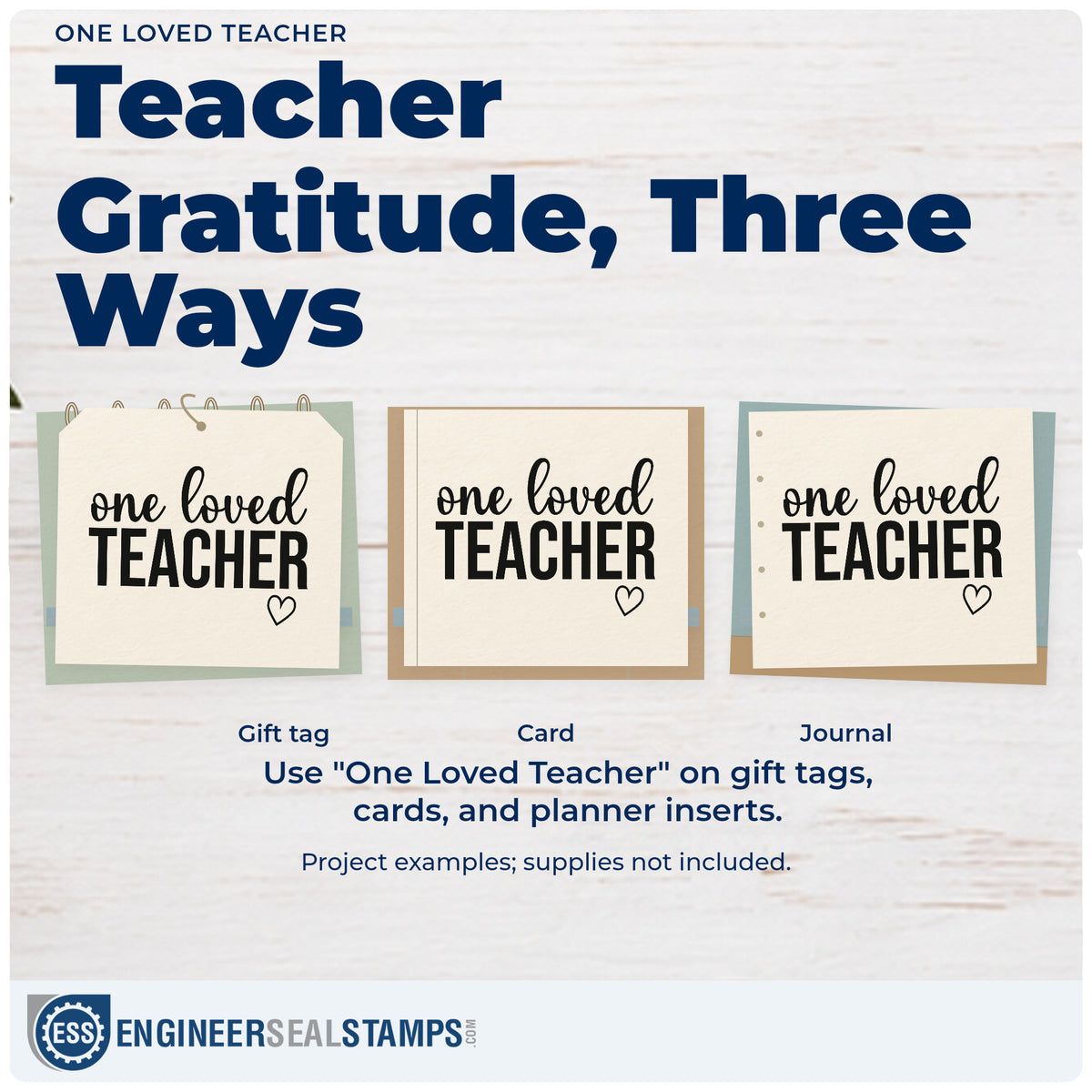 ONE LOVED TEACHER

Teacher Gratitude, Three Ways

one loved
TEACHER

one loved
TEACHER

one loved
TEACHER

Gift tag

Card

Journal

Use "One Loved Teacher" on gift tags, cards, and planner inserts.

Project examples; supplies not included.

ESS ENGINEERSEALSTAMPS.COM