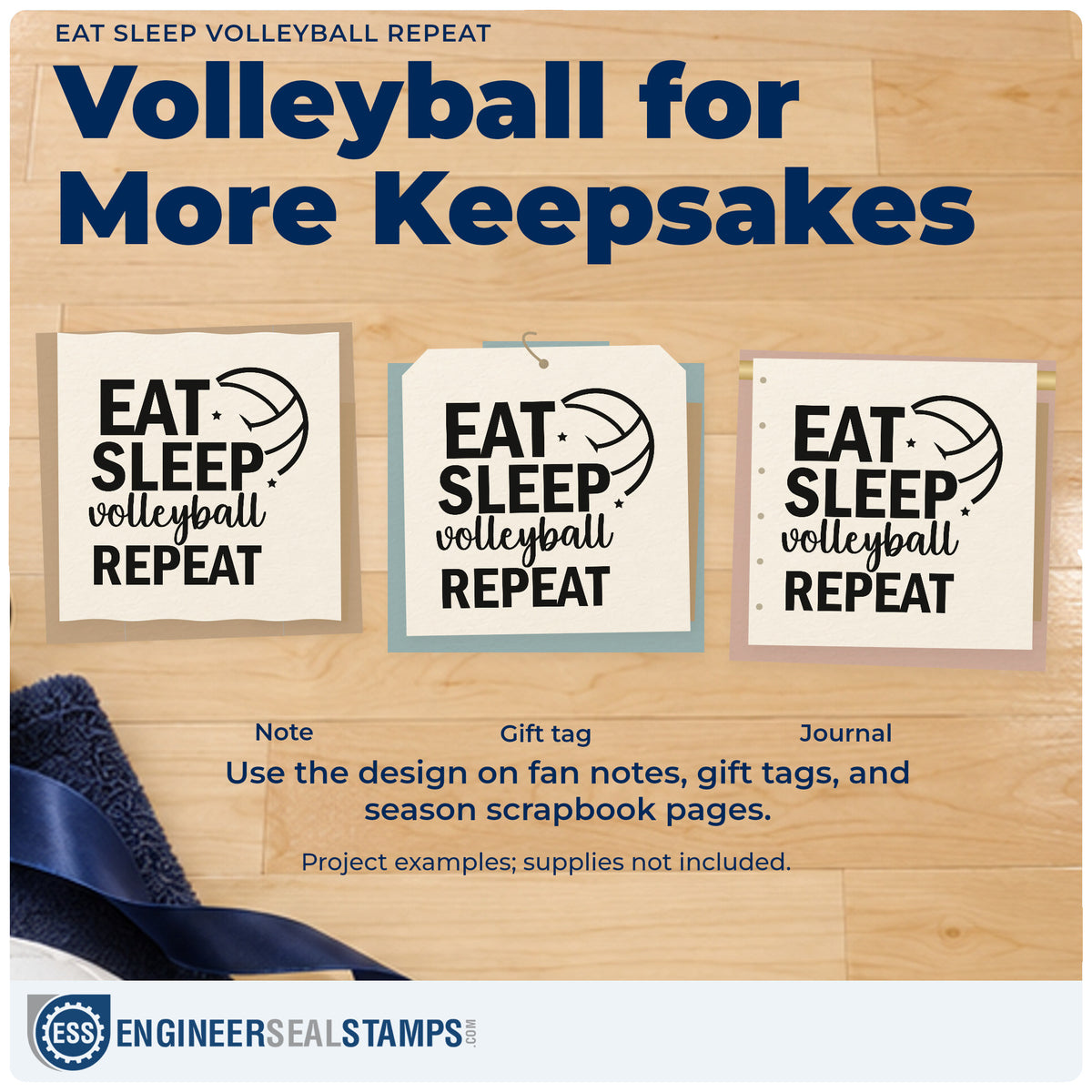 EAT SLEEP VOLLEYBALL REPEAT

Volleyball for More Keepsakes

EAT SLEEP volleyball REPEAT

EAT SLEEP volleyball REPEAT

EAT SLEEP volleyball REPEAT

Note

Gift tag

Journal

Use the design on fan notes, gift tags, and season scrapbook pages.

Project examples; supplies not included.

ESS ENGINEERSEALSTAMPS.COM