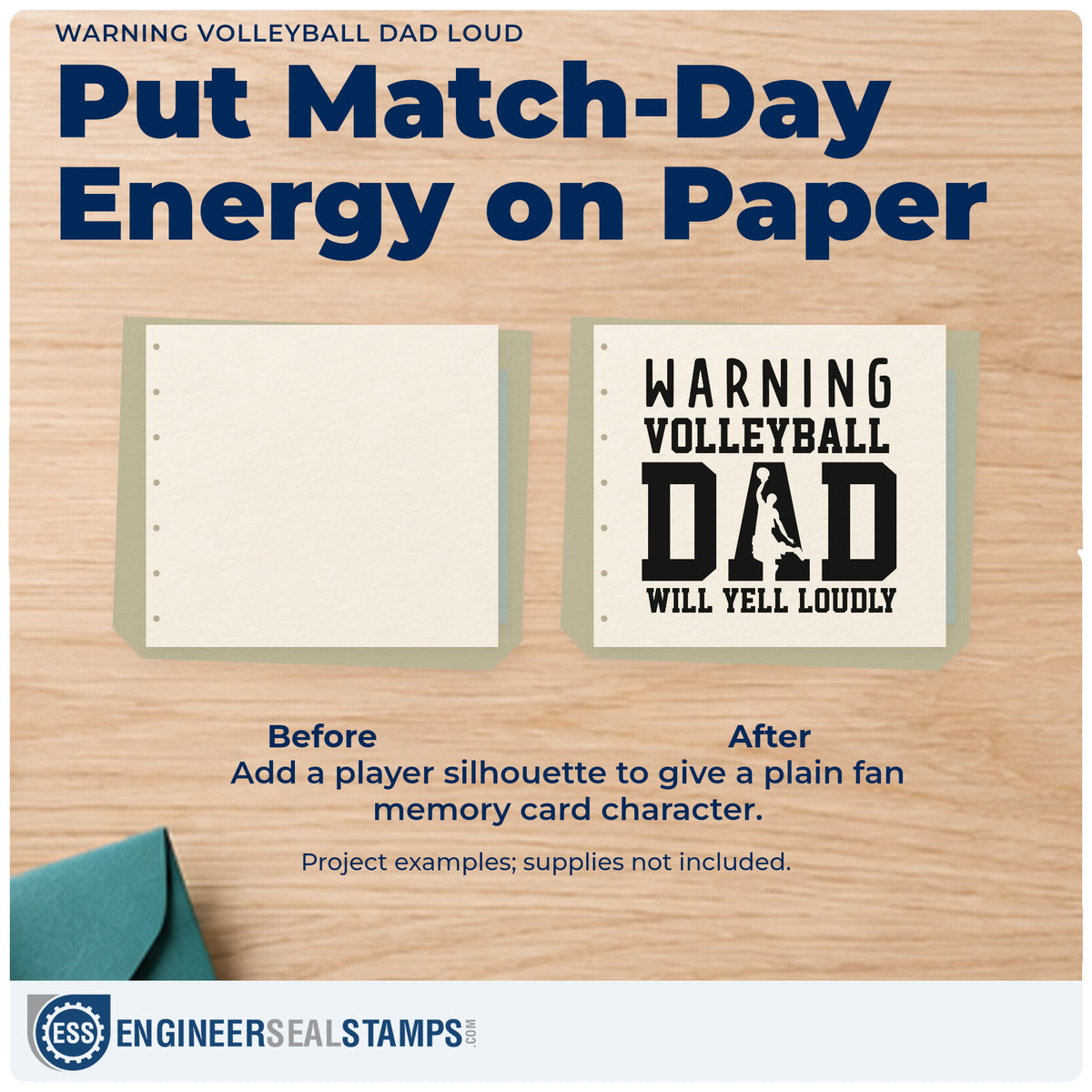 WARNING VOLLEYBALL DAD LOUD

Put Match-Day Energy on Paper

WARNING
VOLLEYBALL
DAD
WILL YELL LOUDLY

Before

After

Add a player silhouette to give a plain fan memory card character.

Project examples; supplies not included.

ESS

ENGINEERSEALSTAMPS.COM