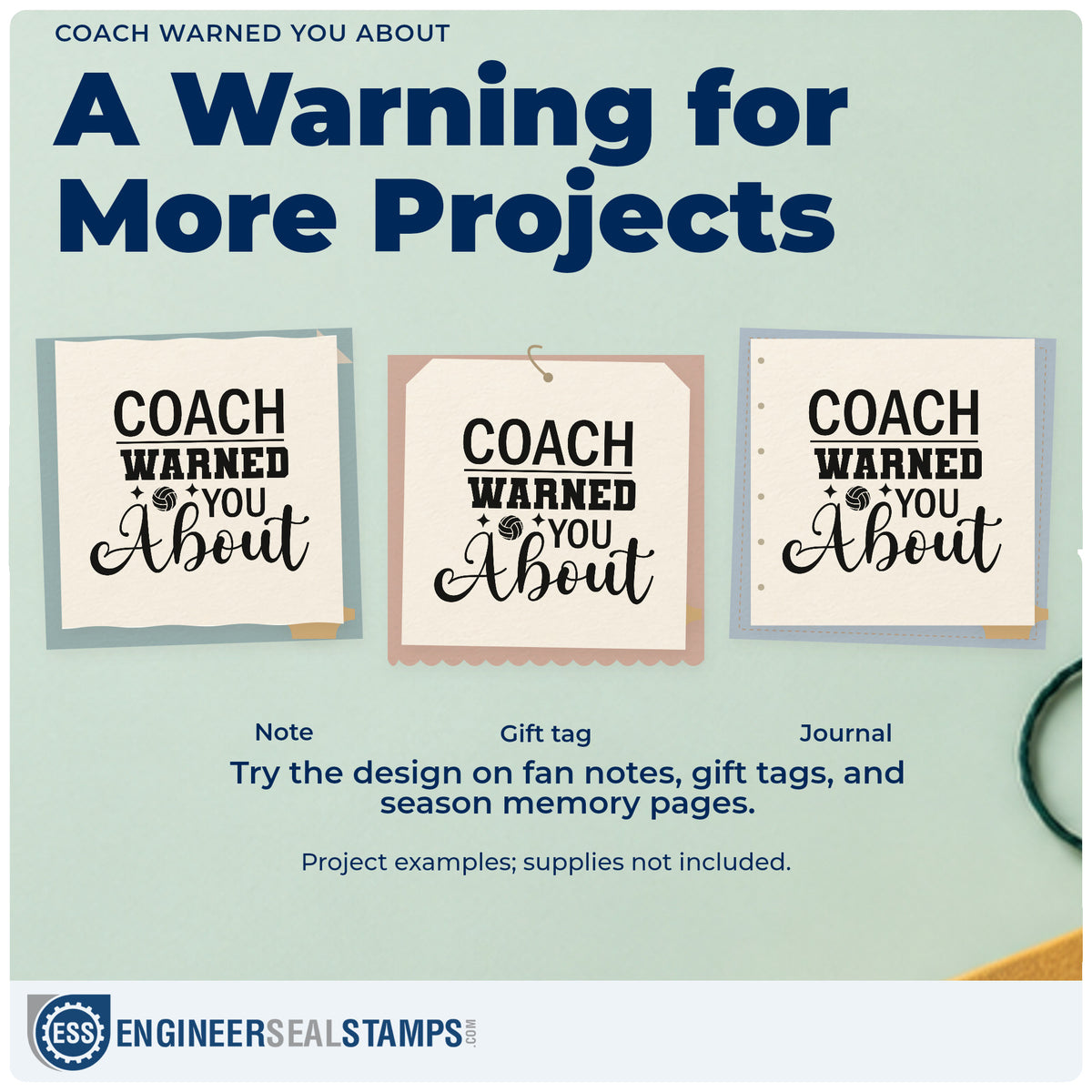 COACH WARNED YOU ABOUT

A Warning for More Projects

COACH WARNED YOU About

COACH WARNED YOU About

COACH WARNED YOU About

Note

Gift tag

Journal

Try the design on fan notes, gift tags, and season memory pages.

Project examples; supplies not included.

ESS ENGINEERSEALSTAMPS.COM