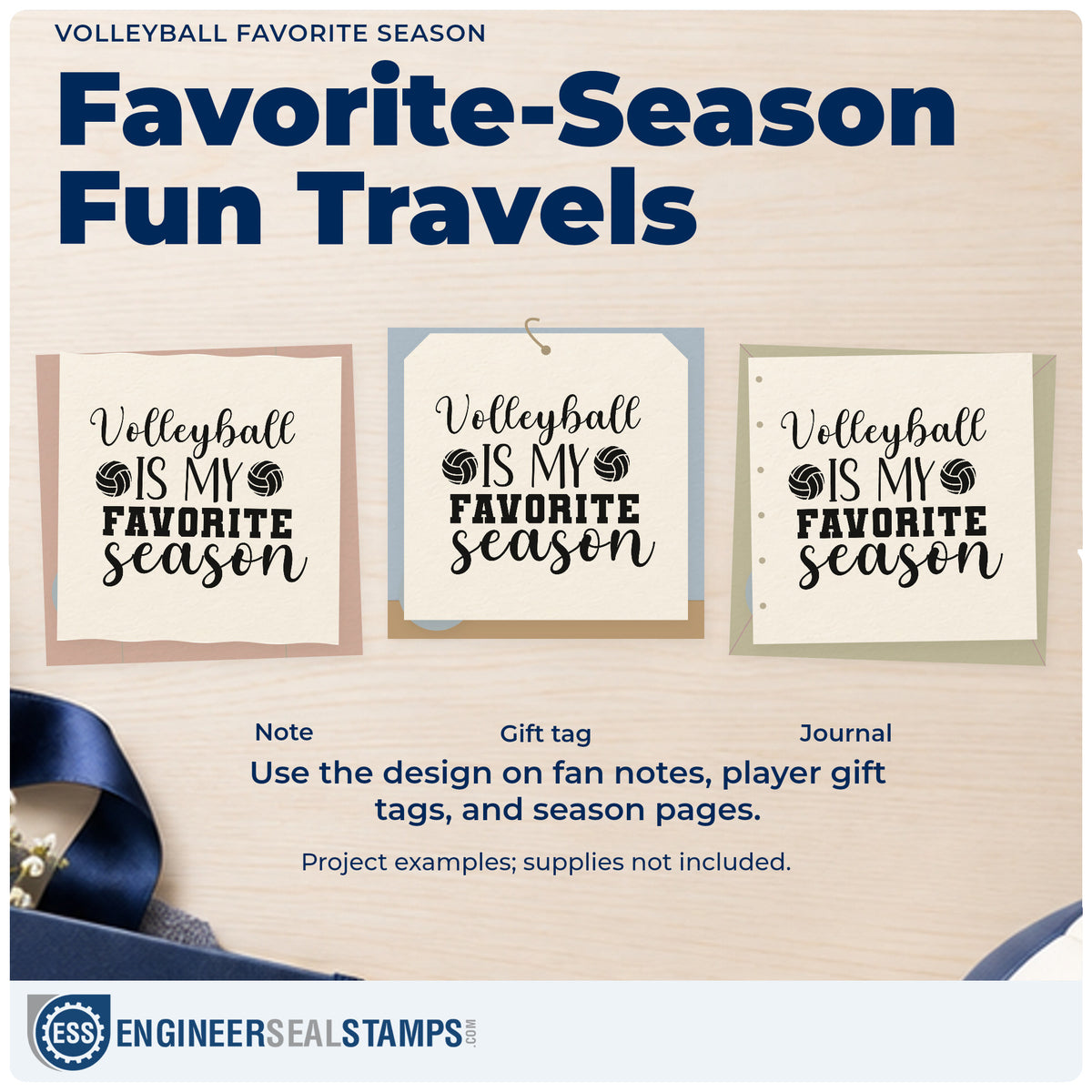 VOLLEYBALL FAVORITE SEASON

Favorite-Season Fun Travels

Volleyball IS MY FAVORITE season

Volleyball IS MY FAVORITE season

Volleyball IS MY FAVORITE season

Note

Gift tag

Journal

Use the design on fan notes, player gift tags, and season pages.

Project examples; supplies not included.

ESS ENGINEERSEALSTAMPS.COM