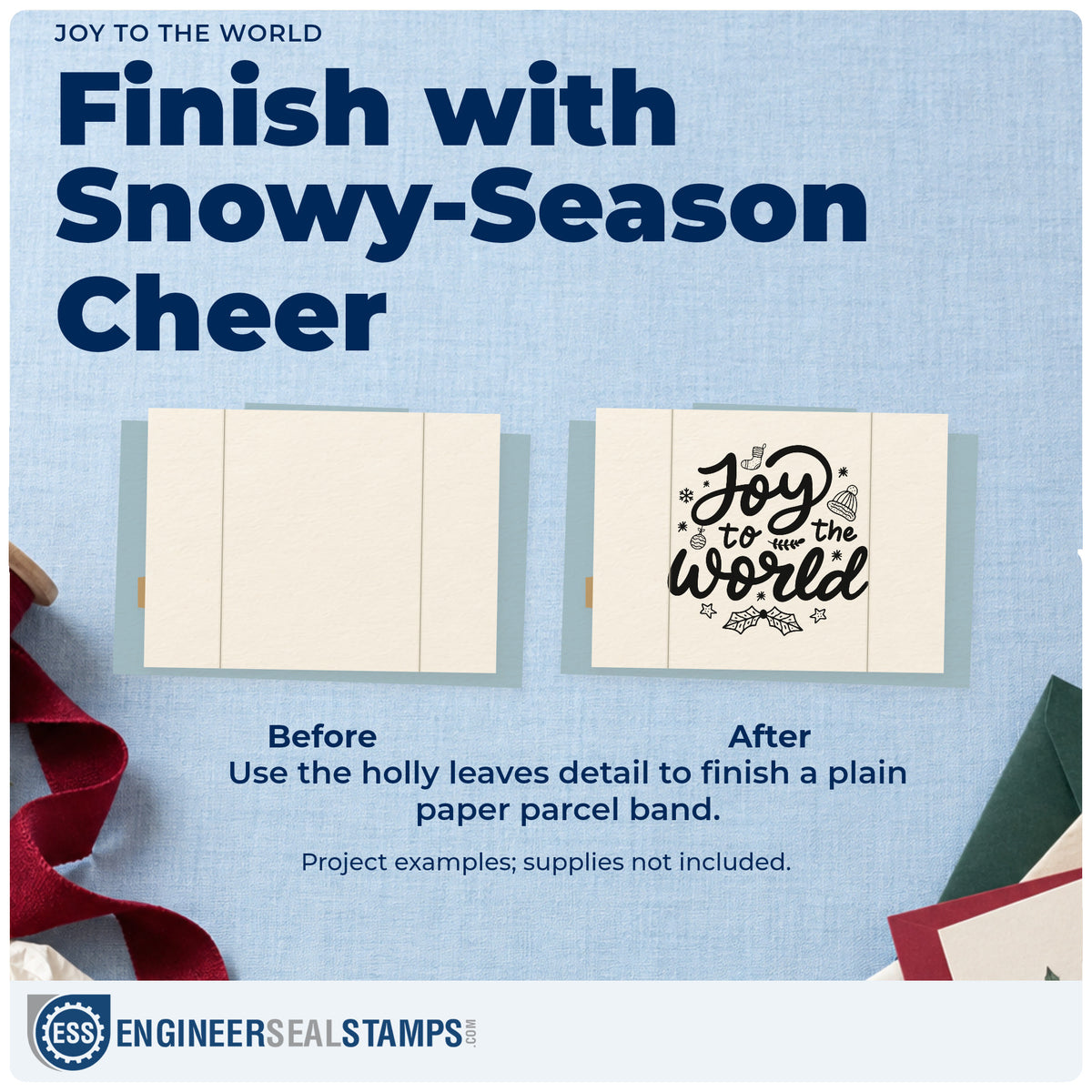 JOY TO THE WORLD

Finish with Snowy-Season Cheer

Joy to the World

Before

After

Use the holly leaves detail to finish a plain paper parcel band.

Project examples; supplies not included.

ESS ENGINEERSEALSTAMPS.COM