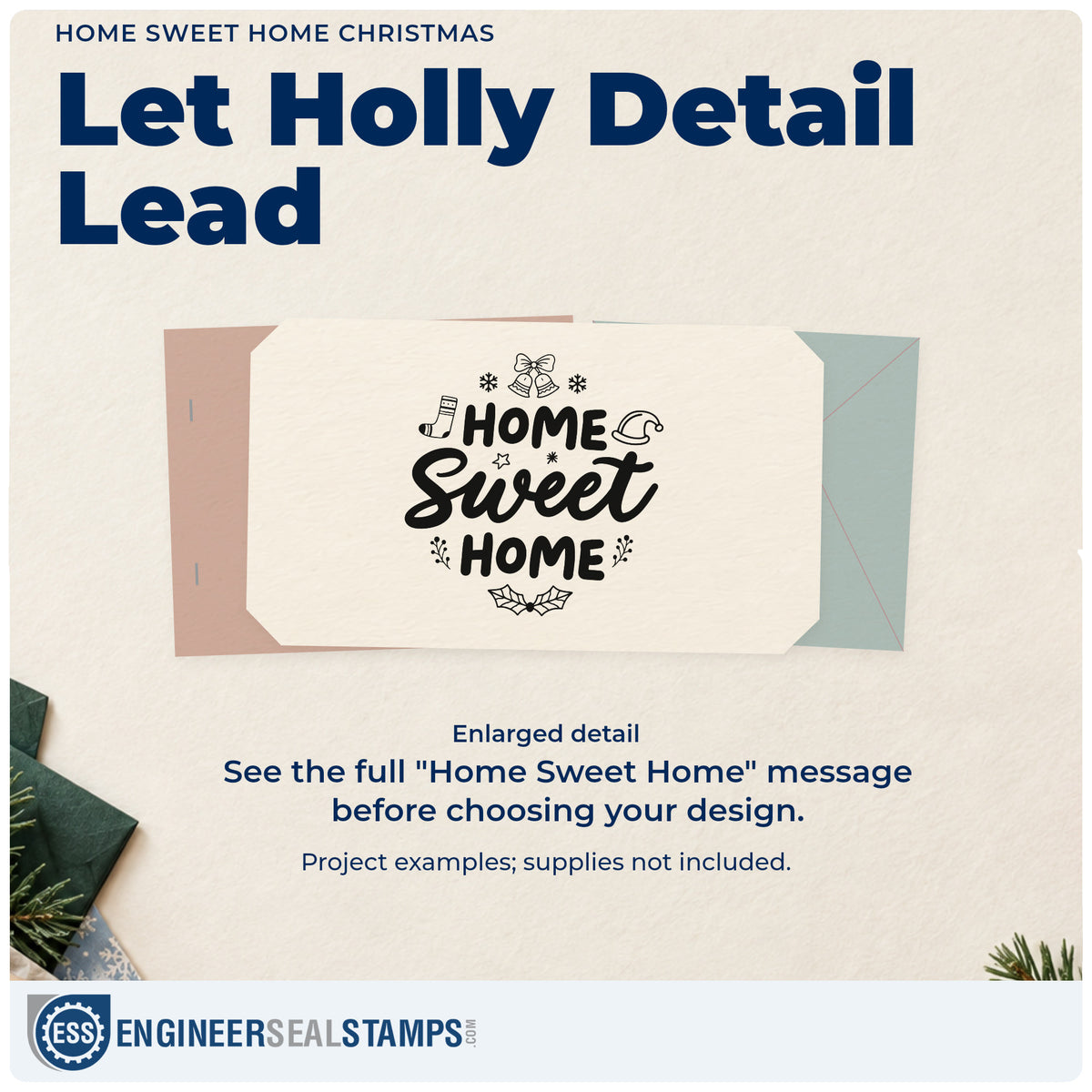 HOME SWEET HOME CHRISTMAS

Let Holly Detail Lead

HOME
Sweet
HOME

Enlarged detail

See the full "Home Sweet Home" message before choosing your design.

Project examples; supplies not included.

ESS ENGINEERSEALSTAMPS.COM