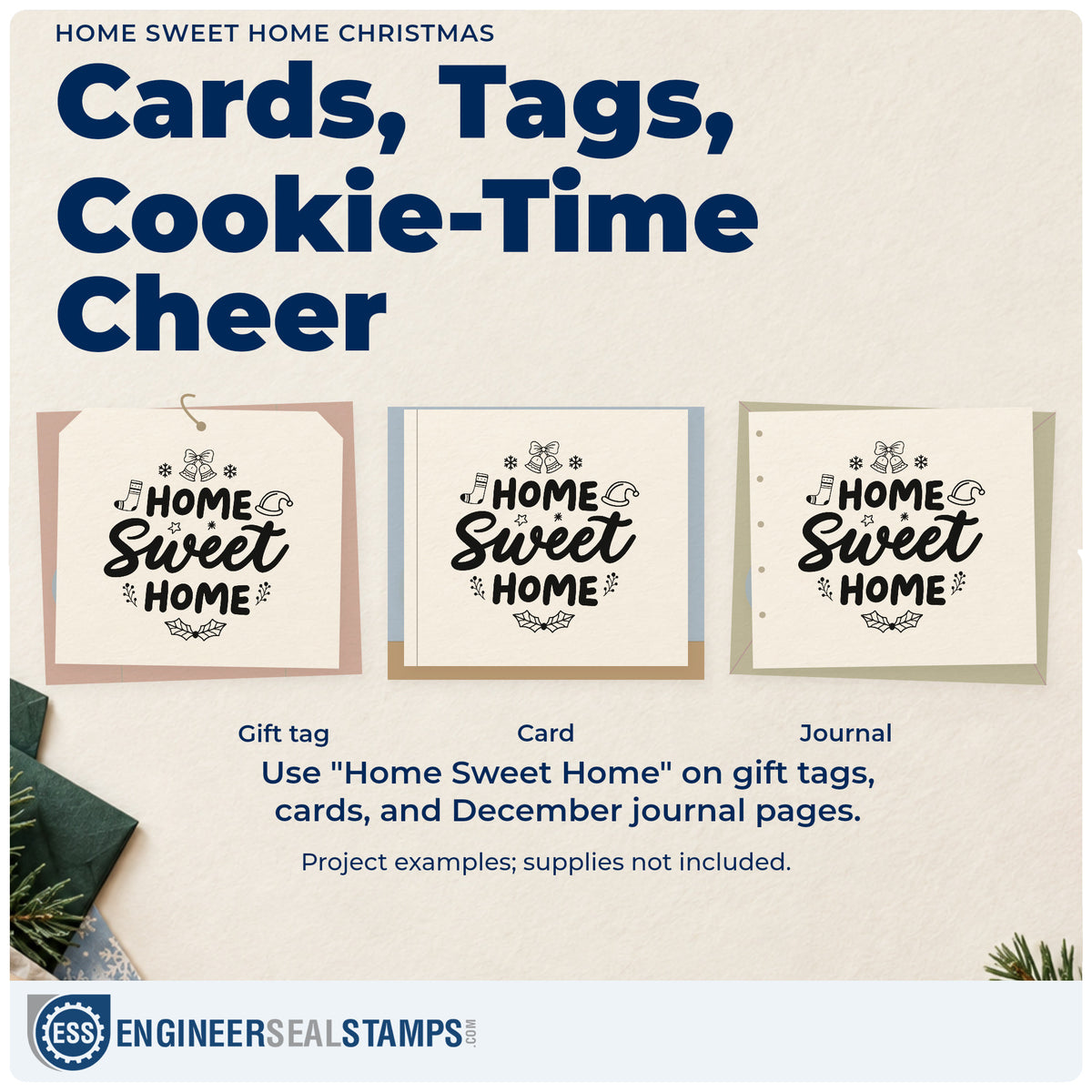 HOME SWEET HOME CHRISTMAS

Cards, Tags, Cookie-Time Cheer

HOME Sweet HOME

HOME Sweet HOME

HOME Sweet HOME

Gift tag

Card

Journal

Use "Home Sweet Home" on gift tags, cards, and December journal pages.

Project examples; supplies not included.

ESS ENGINEERSEALSTAMPS.COM