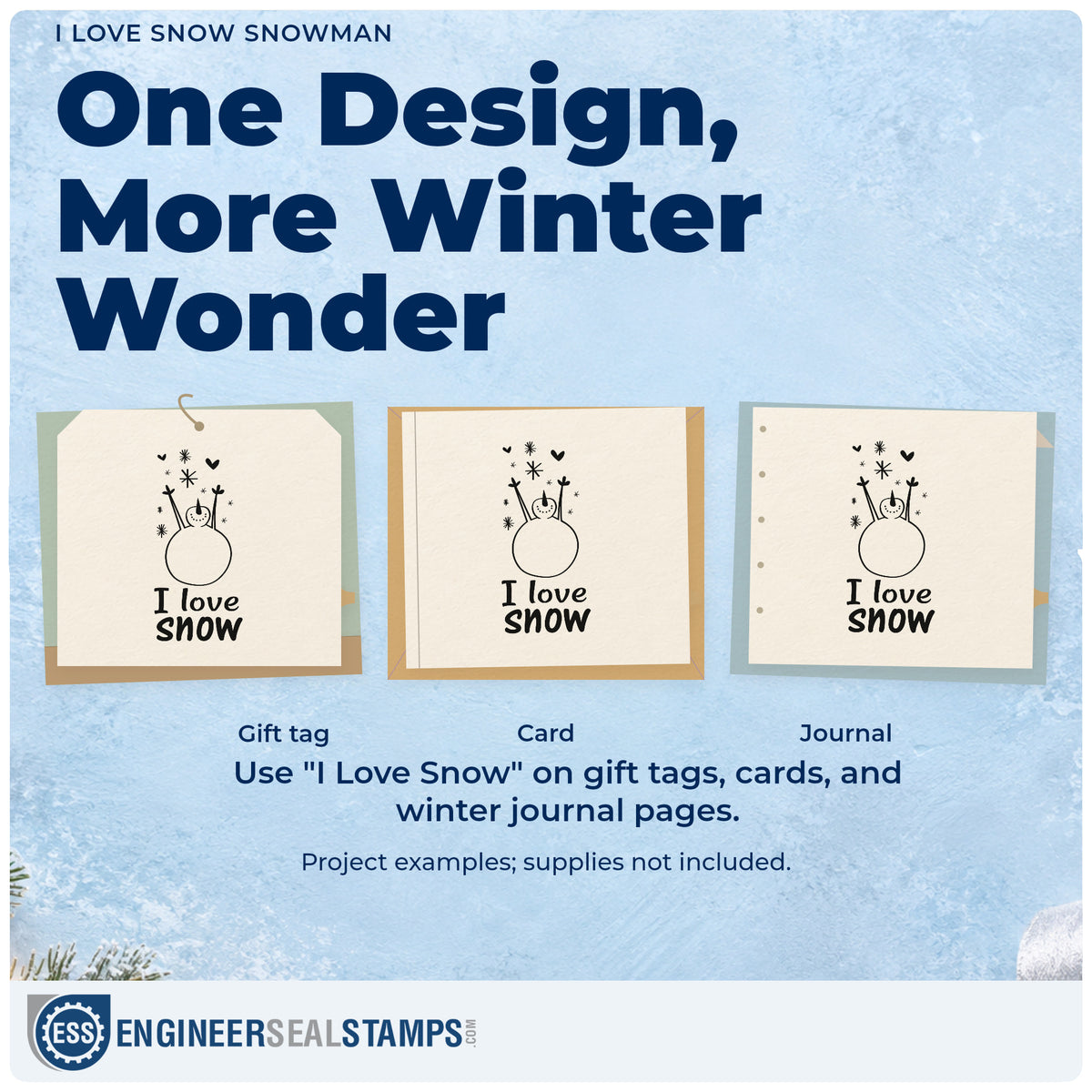 I LOVE SNOW SNOWMAN

One Design, More Winter Wonder

I love SNOW

I love SNOW

I love SNOW

Gift tag

Card

Journal

Use "I Love Snow" on gift tags, cards, and winter journal pages.

Project examples; supplies not included.

ESS ENGINEERSEALSTAMPS.COM