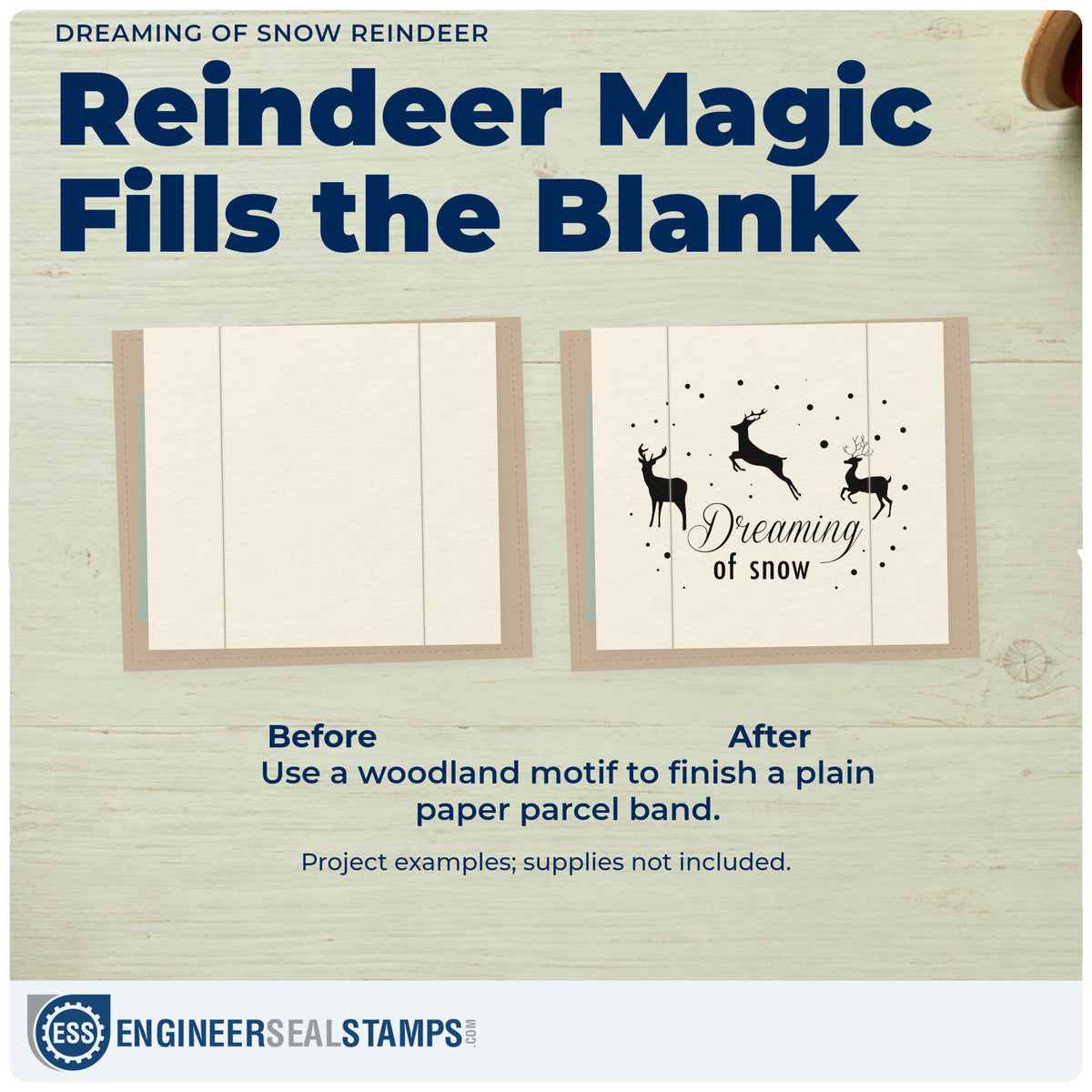 DREAMING OF SNOW REINDEER

Reindeer Magic Fills the Blank

Dreaming of snow

Before

After

Use a woodland motif to finish a plain paper parcel band.

Project examples; supplies not included.

ESS

ENGINEERSEALSTAMPS.COM