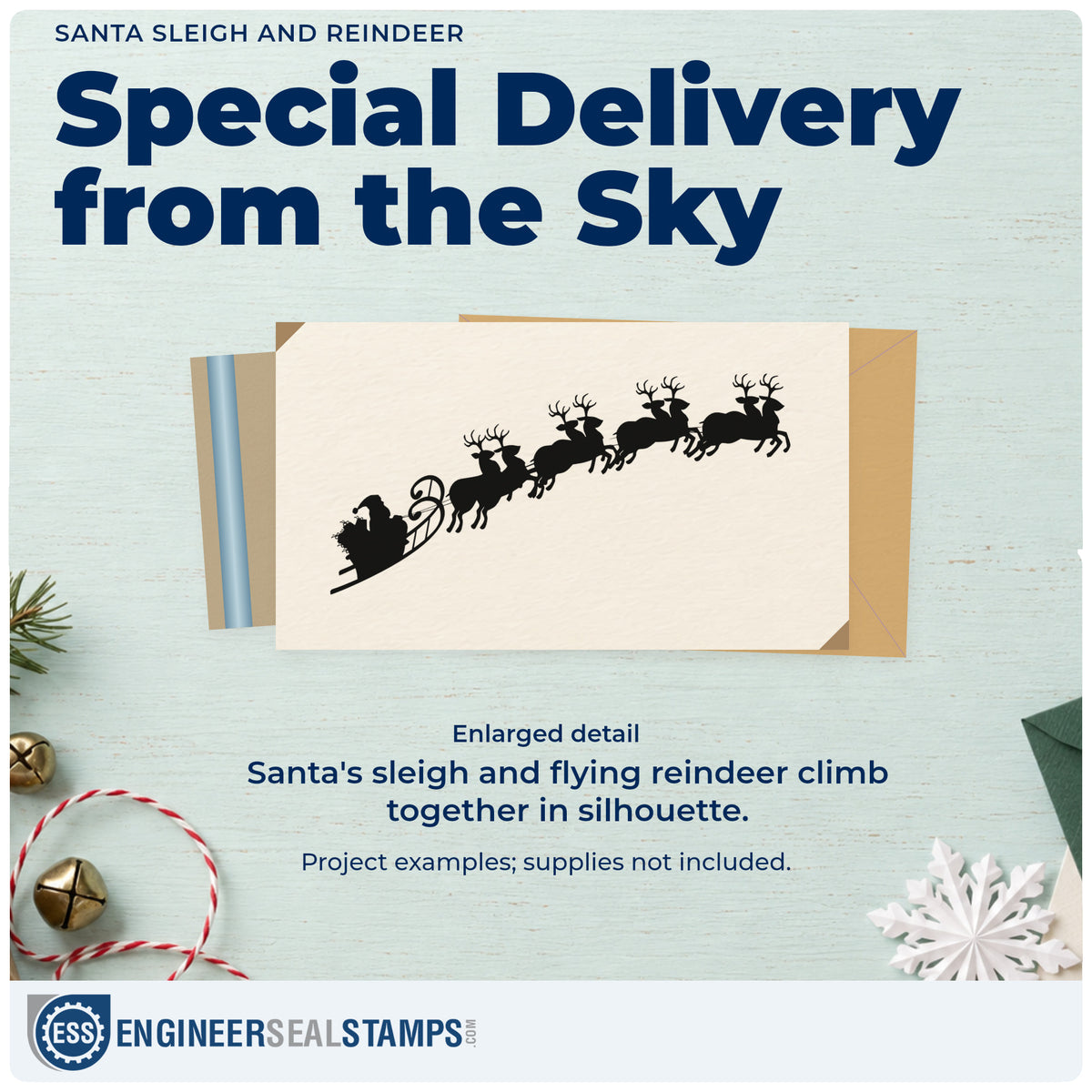 SANTA SLEIGH AND REINDEER

Special Delivery from the Sky

Enlarged detail

Santa's sleigh and flying reindeer climb together in silhouette.

Project examples; supplies not included.

ESS ENGINEERSEALSTAMPS.COM