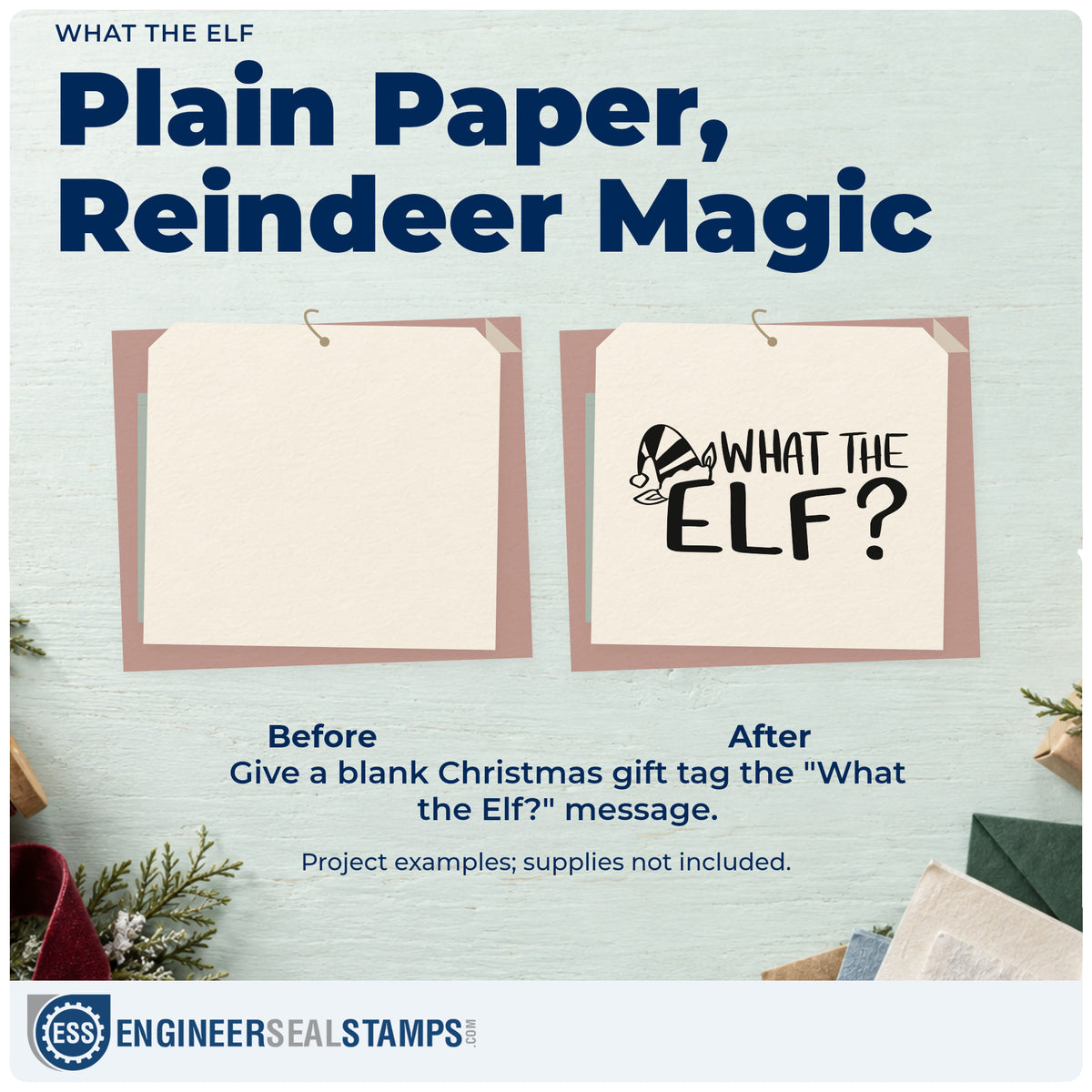 WHAT THE ELF

Plain Paper, Reindeer Magic

WHAT THE ELF?

Before

After

Give a blank Christmas gift tag the "What the Elf?" message.

Project examples; supplies not included.

ESS

ENGINEERSEALSTAMPS.COM