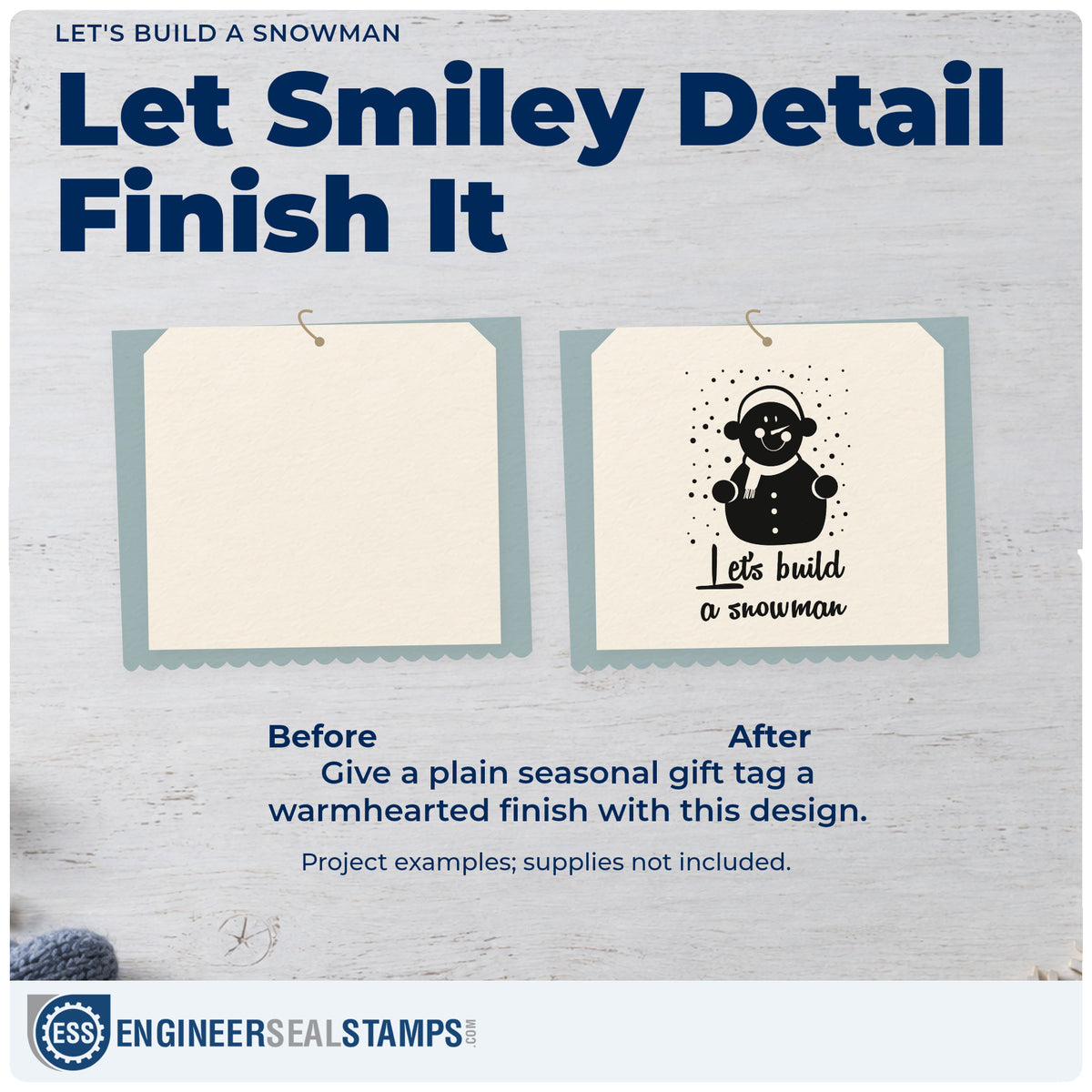 LET'S BUILD A SNOWMAN

Let Smiley Detail Finish It

Let's build a snowman

Before After

Give a plain seasonal gift tag a warmhearted finish with this design.

Project examples; supplies not included.

ESS ENGINEERSEALSTAMPS.COM