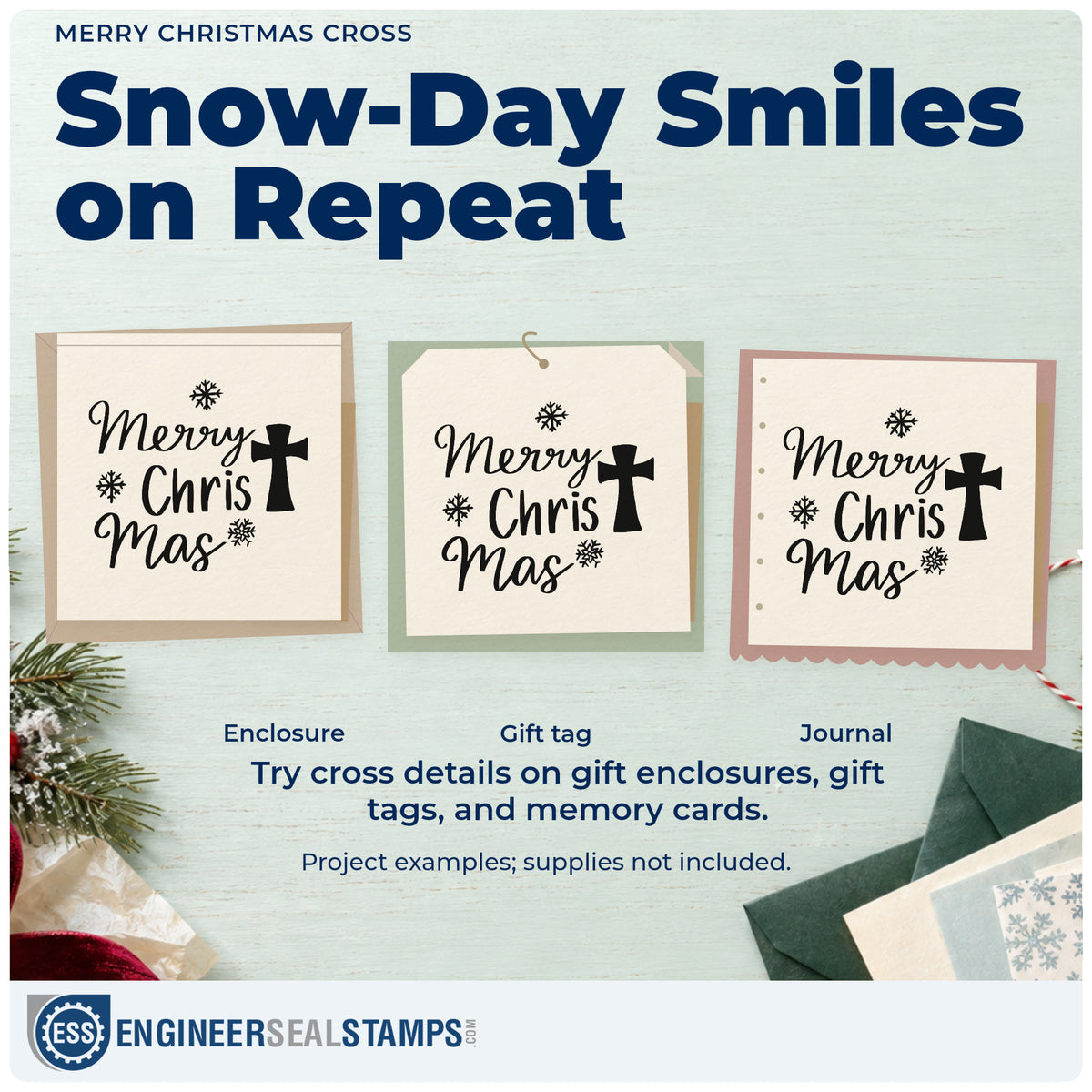 MERRY CHRISTMAS CROSS

Snow-Day Smiles on Repeat

Merry Chris Mas

Merry Chris Mas

Merry Chris Mas

Enclosure

Gift tag

Journal

Try cross details on gift enclosures, gift tags, and memory cards.

Project examples; supplies not included.

ESS ENGINEERSEALSTAMPS.COM