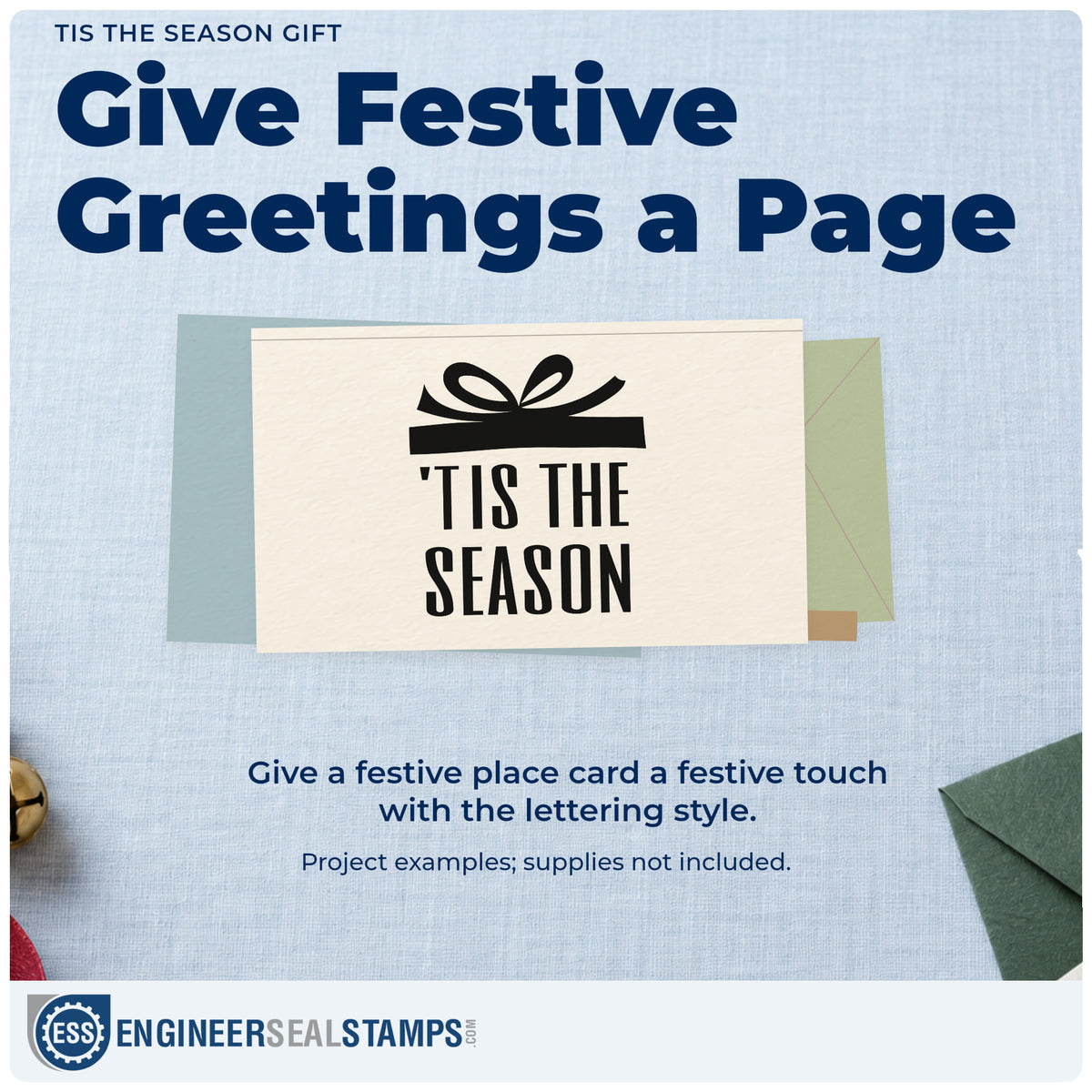 TIS THE SEASON GIFT

Give Festive Greetings a Page

'TIS THE SEASON

Give a festive place card a festive touch with the lettering style.

Project examples; supplies not included.

ESS

ENGINEERSEALSTAMPS.COM