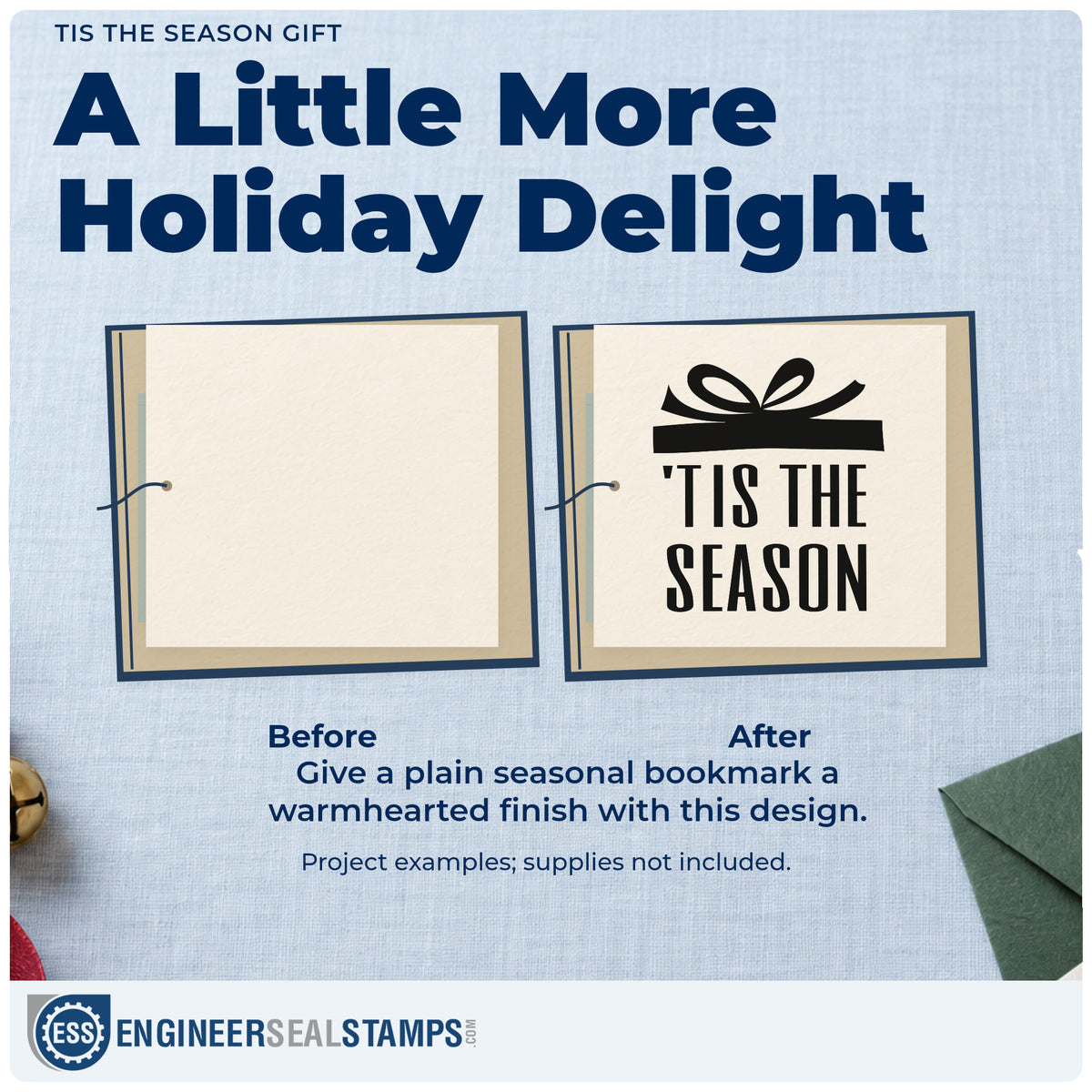 TIS THE SEASON GIFT

A Little More Holiday Delight

'TIS THE SEASON

Before After

Give a plain seasonal bookmark a warmhearted finish with this design.

Project examples; supplies not included.

ESS ENGINEERSEALSTAMPS.COM