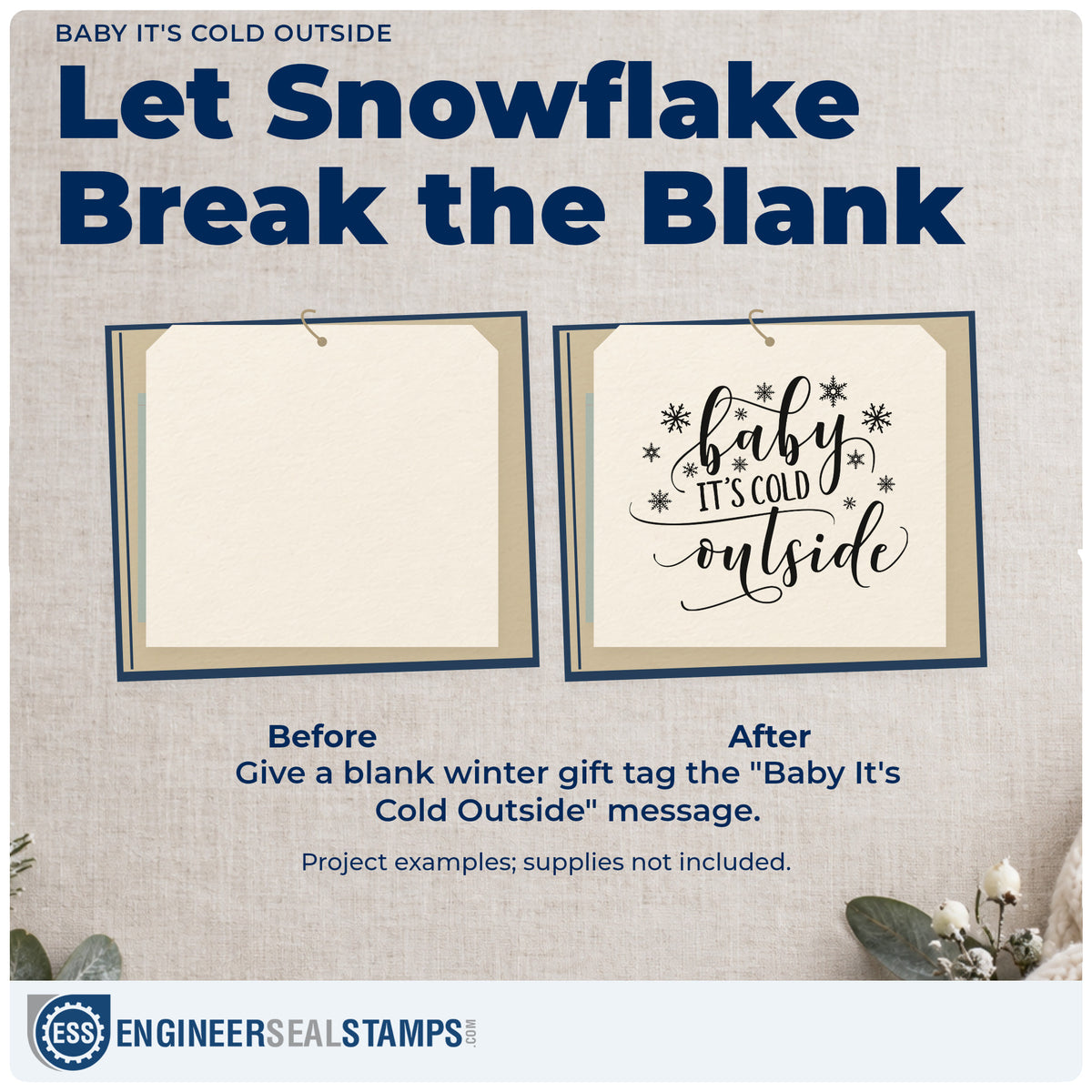 BABY IT'S COLD OUTSIDE

Let Snowflake Break the Blank

baby IT'S COLD outside

Before

After

Give a blank winter gift tag the "Baby It's Cold Outside" message.

Project examples; supplies not included.

ESS ENGINEERSEALSTAMPS.COM