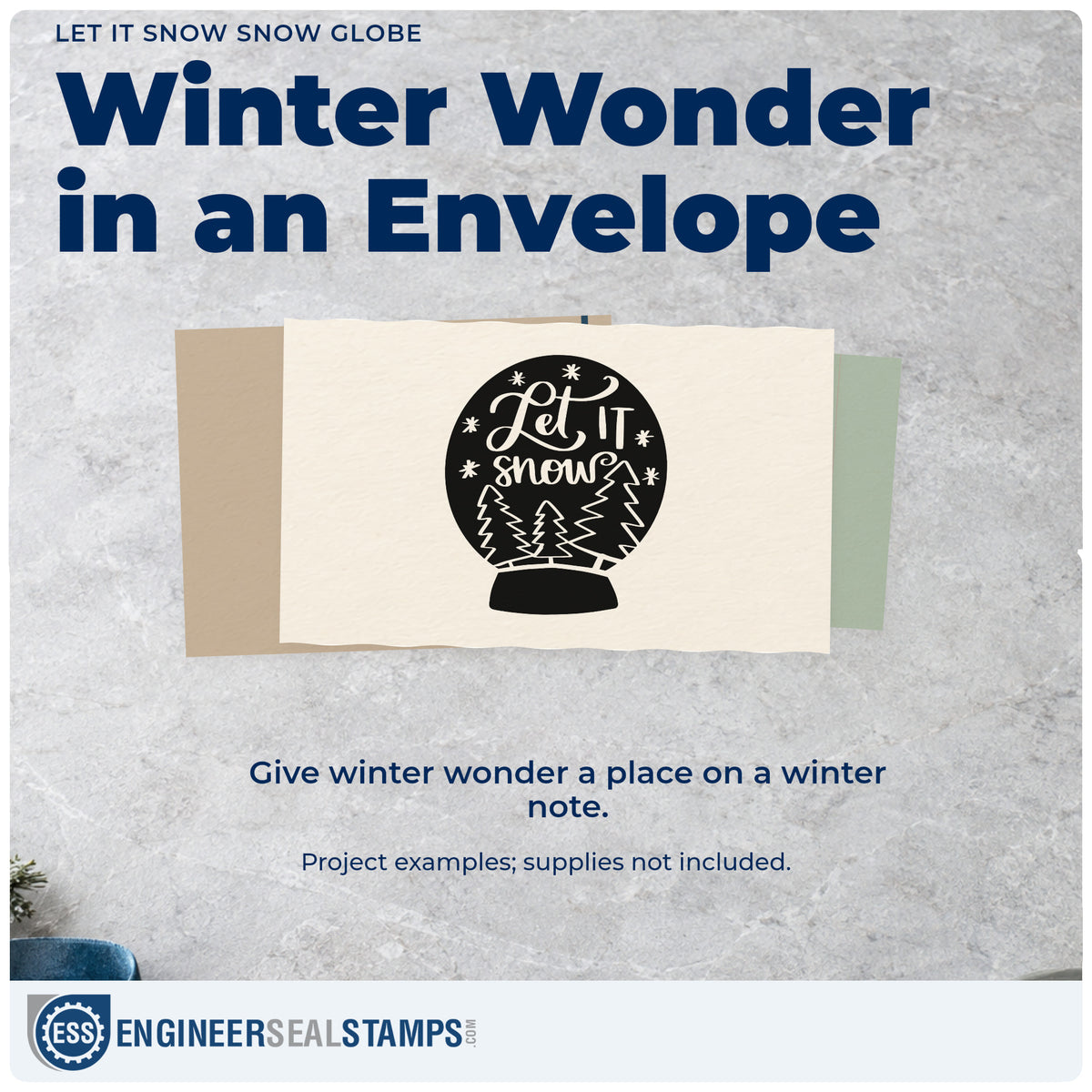 LET IT SNOW SNOW GLOBE

Winter Wonder in an Envelope

Let IT snow

Give winter wonder a place on a winter note.

Project examples; supplies not included.

ESS ENGINEERSEALSTAMPS.COM