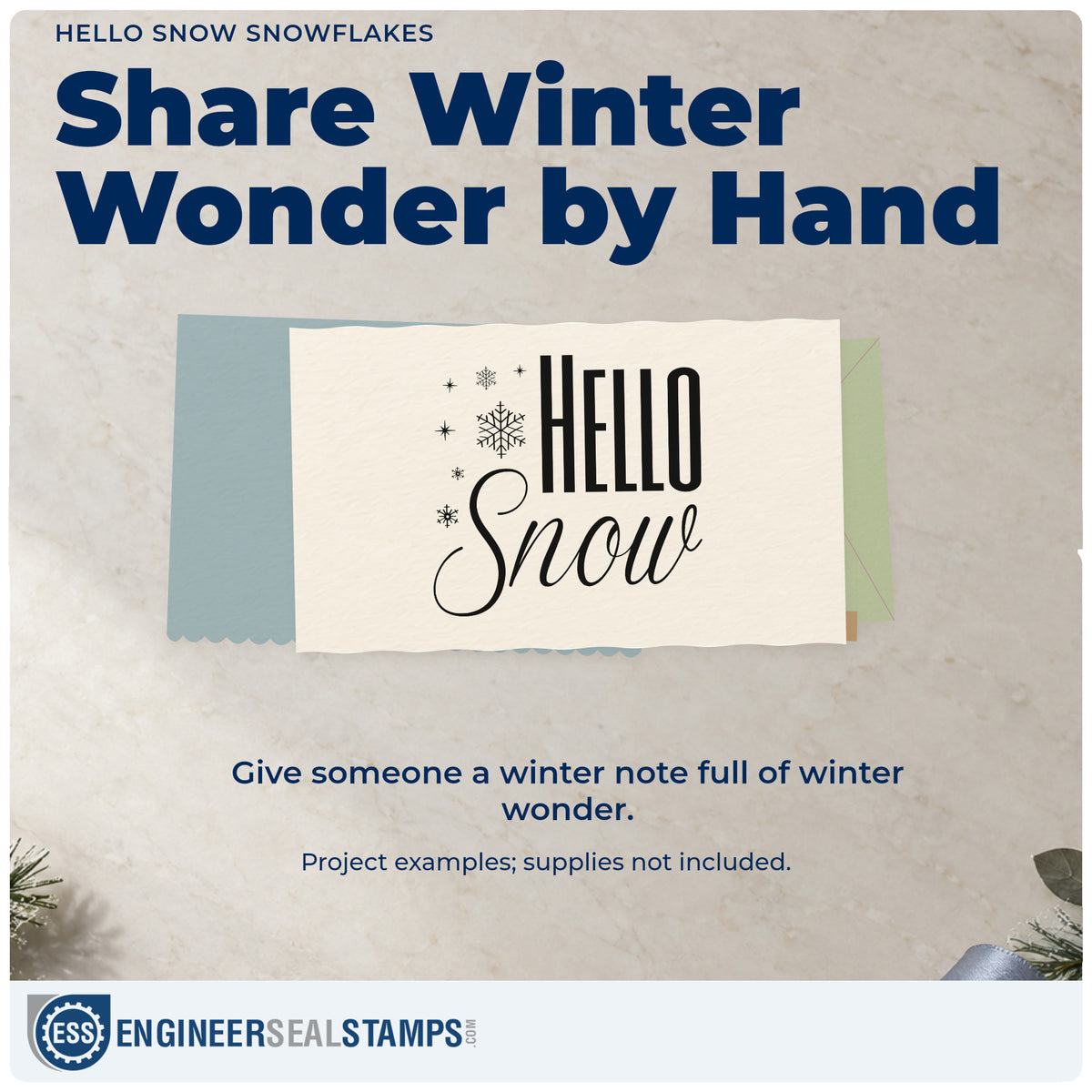 HELLO SNOW SNOWFLAKES

Share Winter Wonder by Hand

HELLO Snow

Give someone a winter note full of winter wonder.

Project examples; supplies not included.

ESS ENGINEERSEALSTAMPS.COM