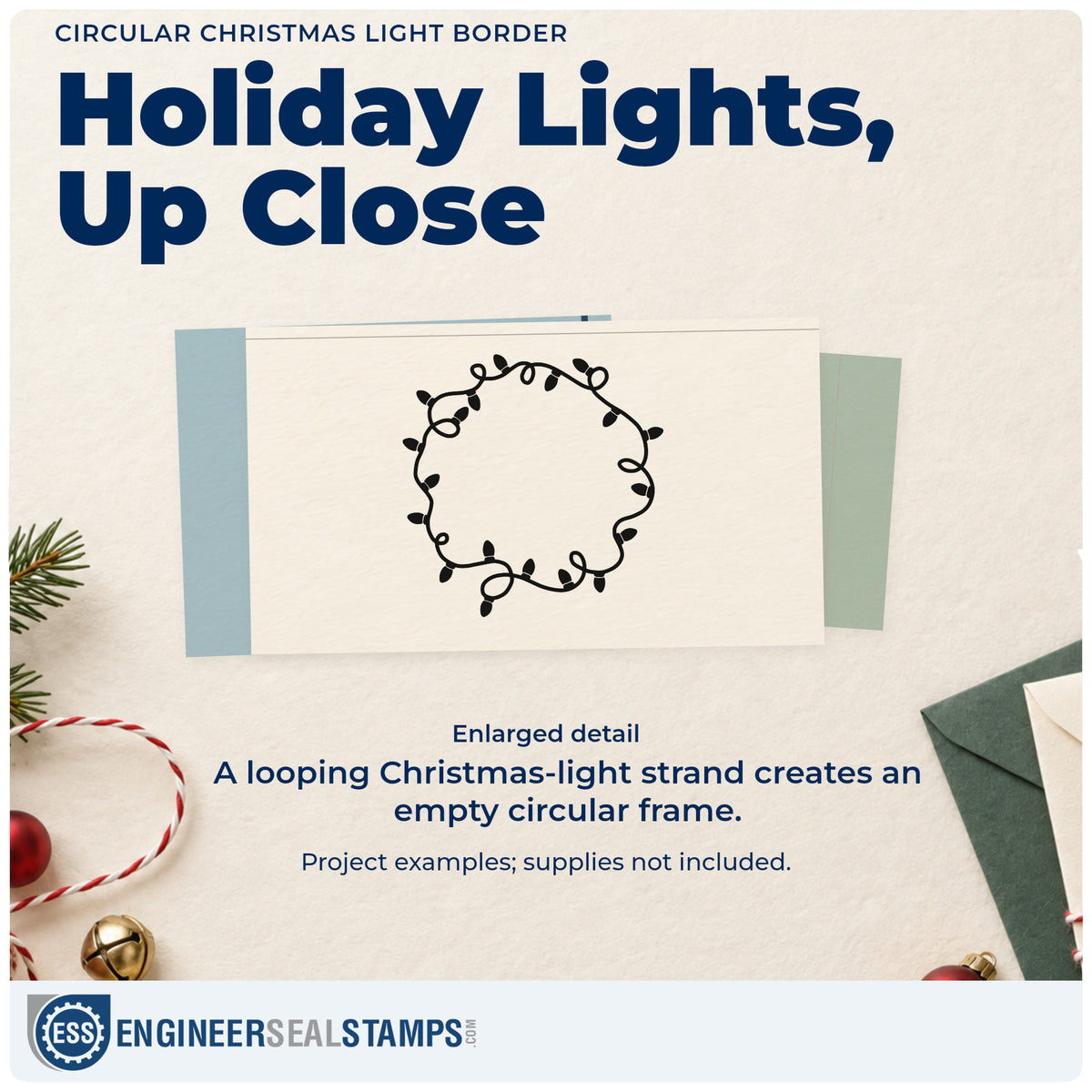 CIRCULAR CHRISTMAS LIGHT BORDER

Holiday Lights, Up Close

Enlarged detail

A looping Christmas-light strand creates an empty circular frame.

Project examples; supplies not included.

ESS ENGINEERSEALSTAMPS.COM