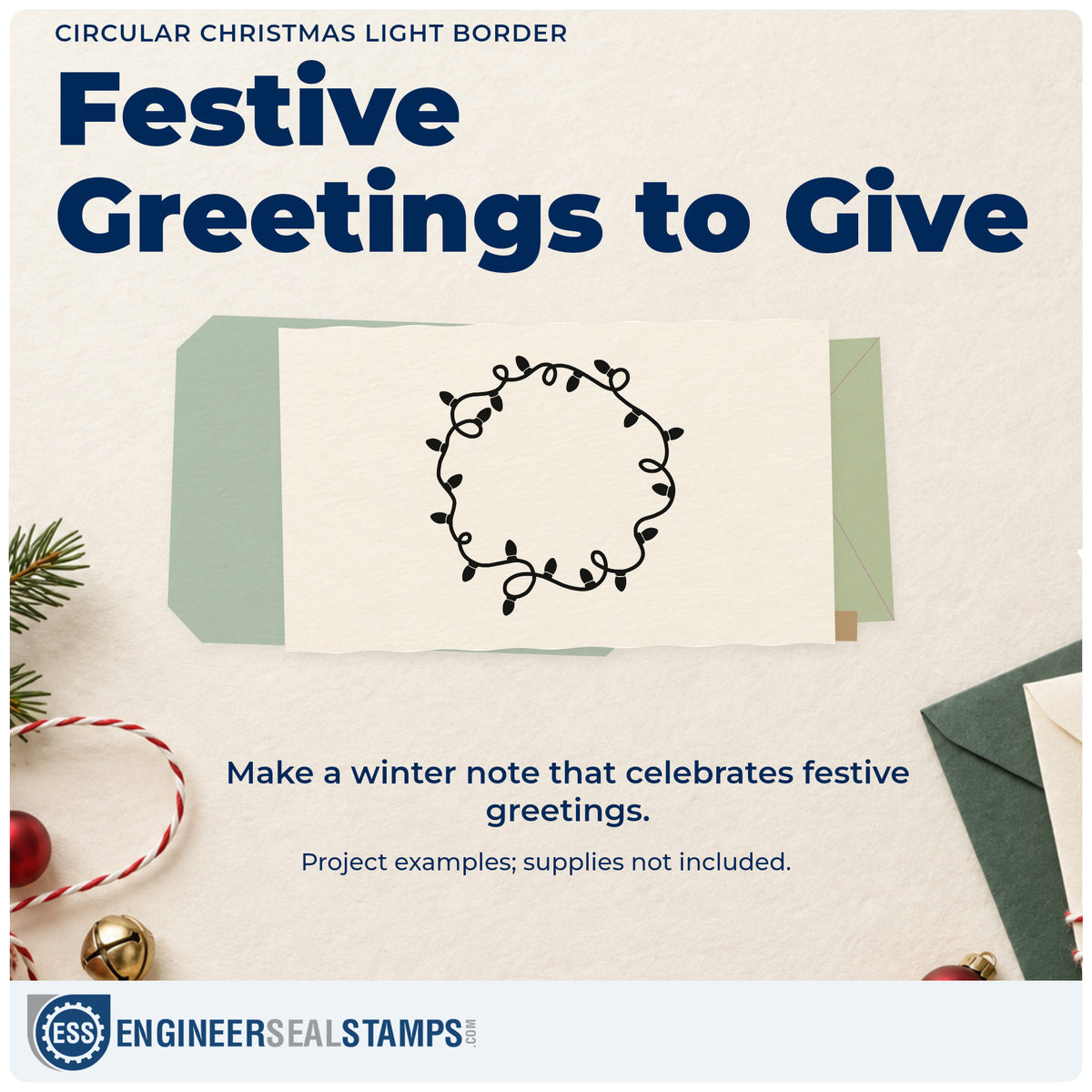 CIRCULAR CHRISTMAS LIGHT BORDER

Festive Greetings to Give

Make a winter note that celebrates festive greetings.

Project examples; supplies not included.

ESS ENGINEERSEALSTAMPS.COM