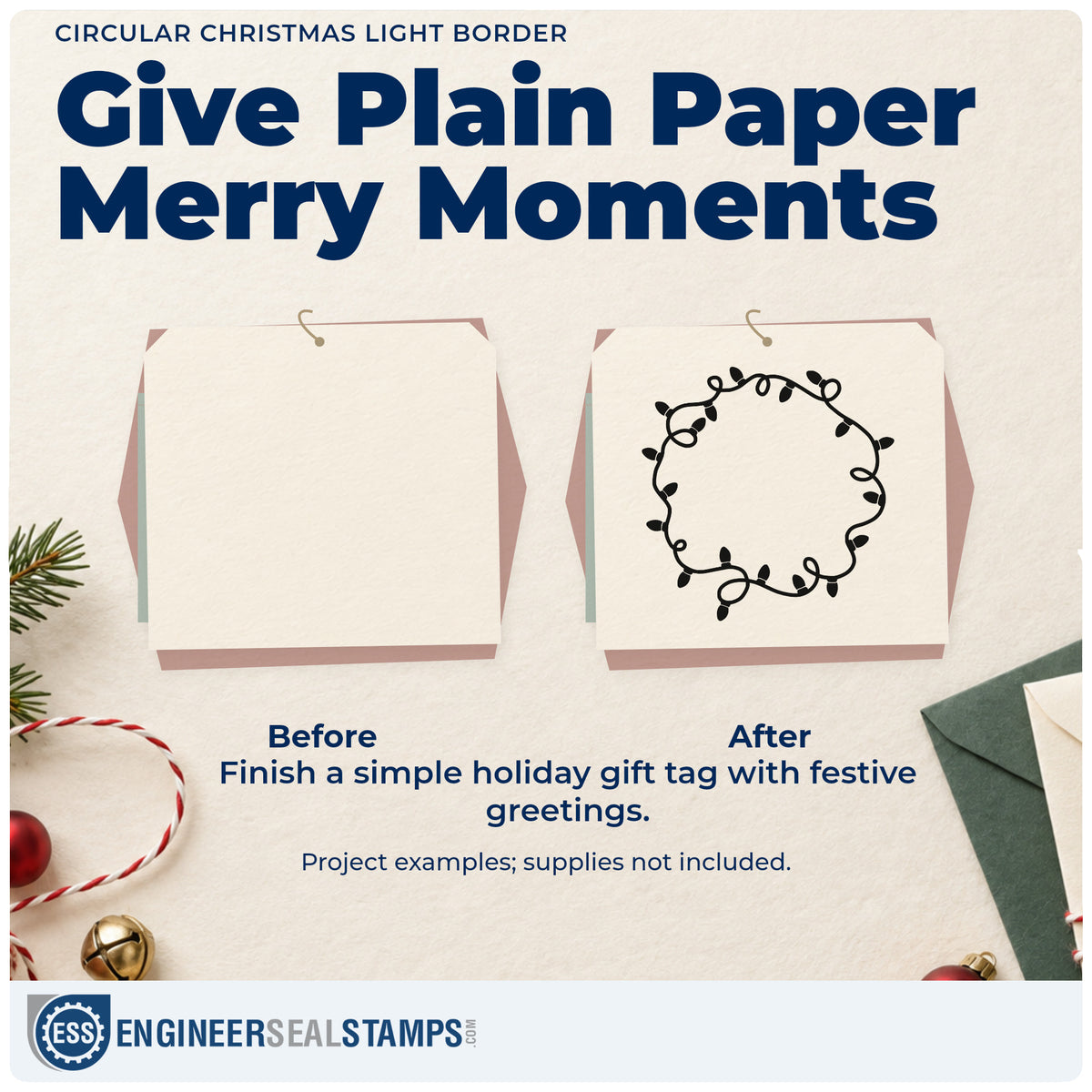 CIRCULAR CHRISTMAS LIGHT BORDER

Give Plain Paper Merry Moments

Before

After

Finish a simple holiday gift tag with festive greetings.

Project examples; supplies not included.

ESS ENGINEERSEALSTAMPS.COM