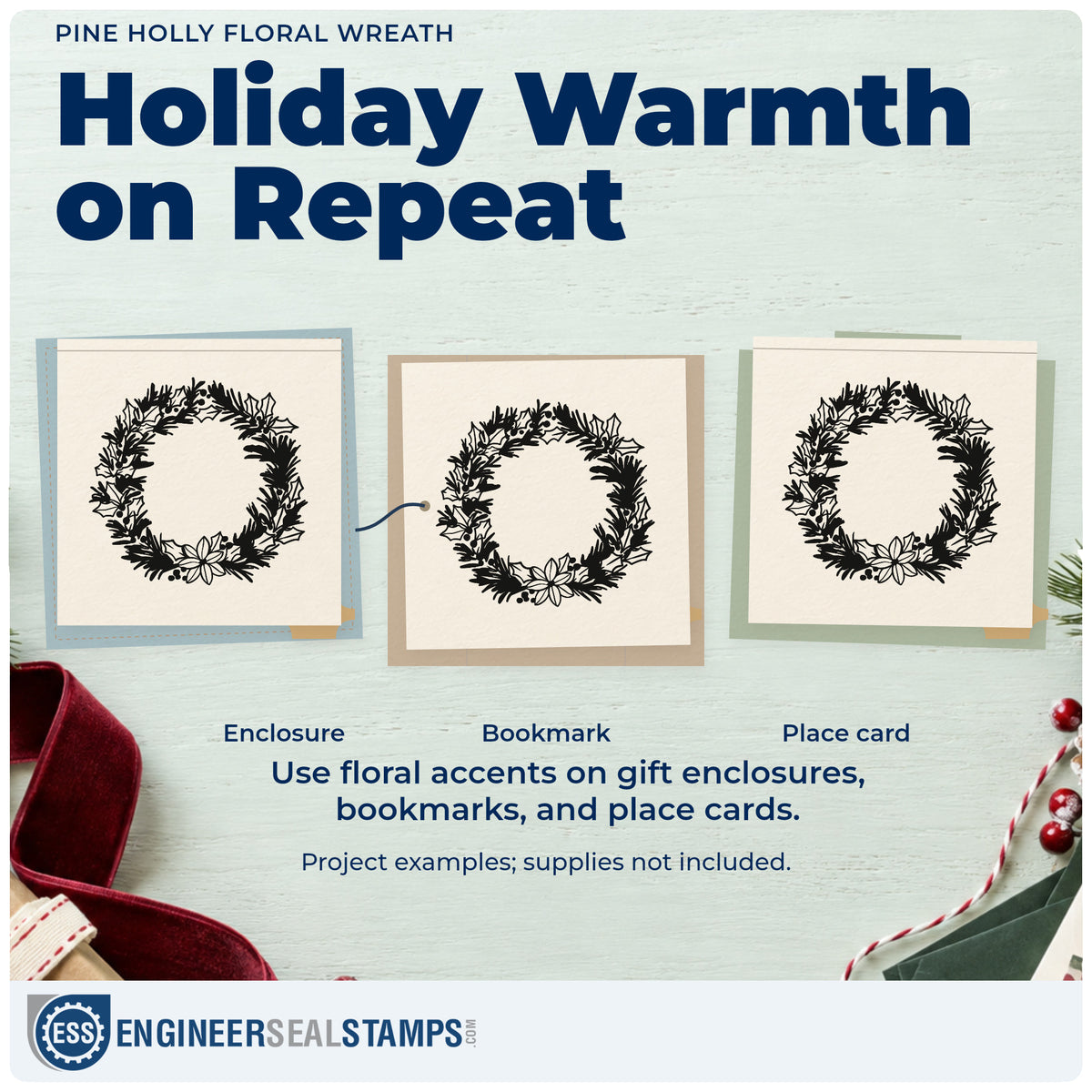 PINE HOLLY FLORAL WREATH

Holiday Warmth on Repeat

Enclosure

Bookmark

Place card

Use floral accents on gift enclosures, bookmarks, and place cards.

Project examples; supplies not included.

ESS ENGINEERSEALSTAMPS.COM