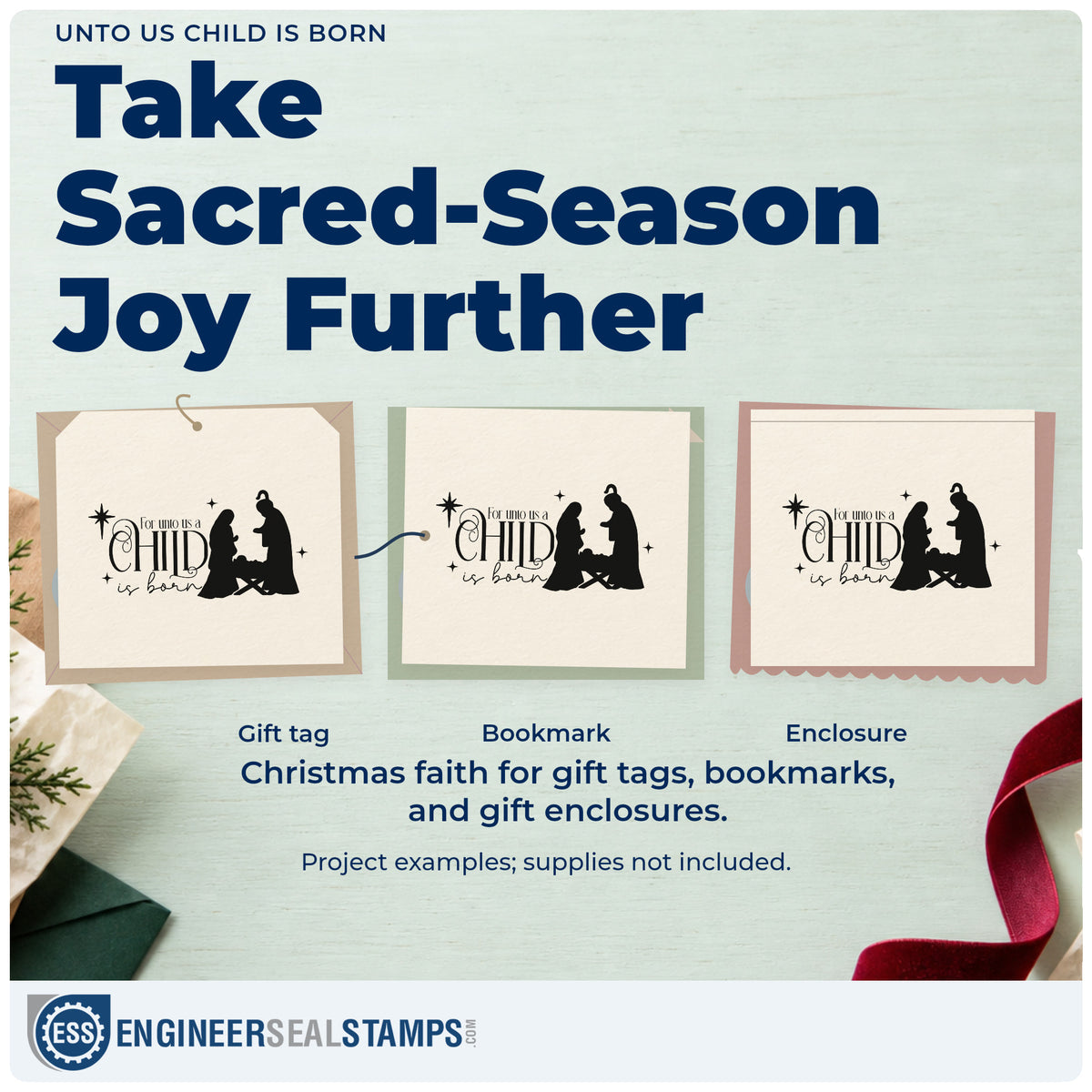 UNTO US CHILD IS BORN

Take Sacred-Season Joy Further

For unto us a CHILD is born

For unto us a CHILD is born

For unto us a CHILD is born

Gift tag

Bookmark

Enclosure

Christmas faith for gift tags, bookmarks, and gift enclosures.

Project examples; supplies not included.

ESS

ENGINEERSEALSTAMPS.COM