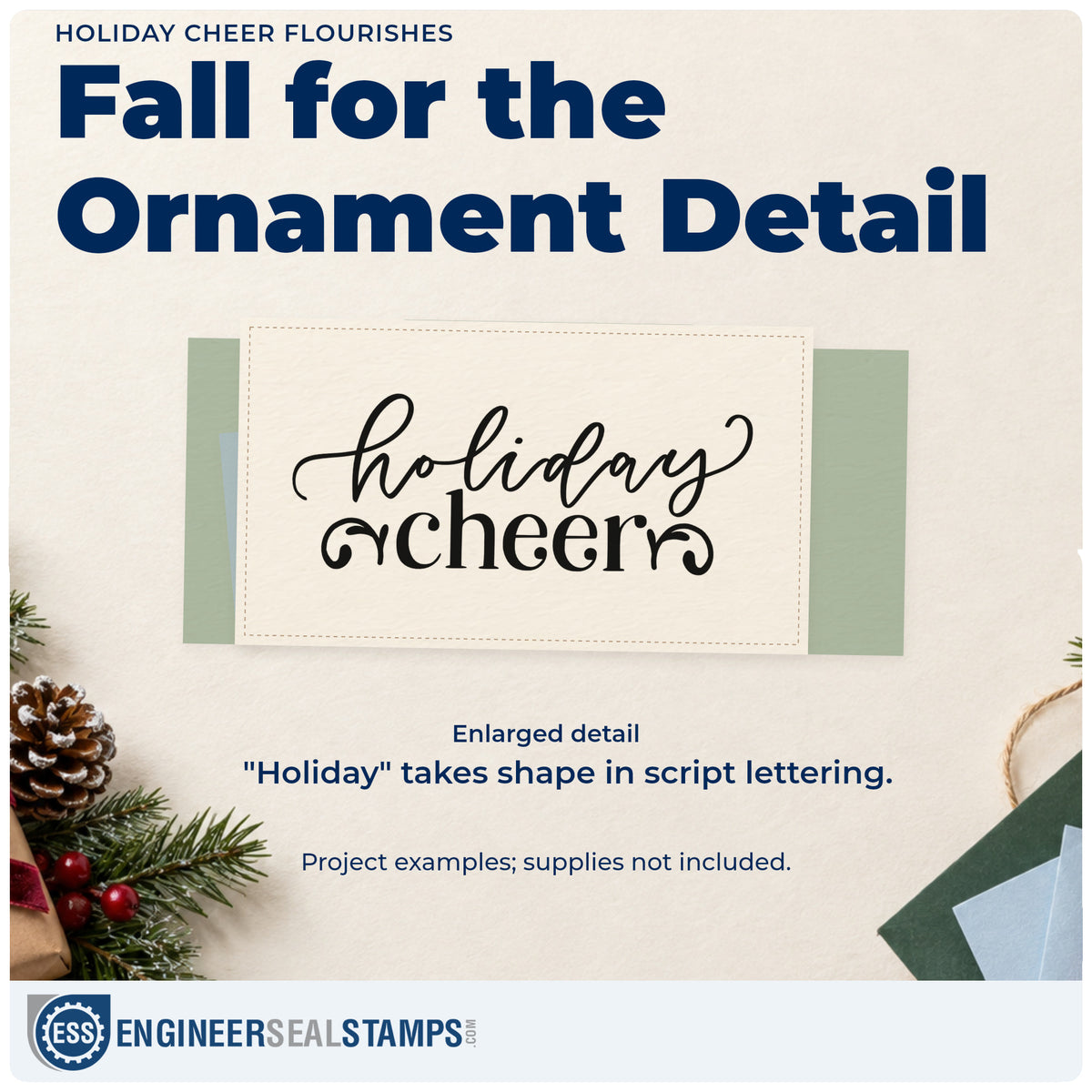 HOLIDAY CHEER FLOURISHES

Fall for the Ornament Detail

holiday cheer

Enlarged detail

"Holiday" takes shape in script lettering.

Project examples; supplies not included.

ESS ENGINEERSEALSTAMPS.COM