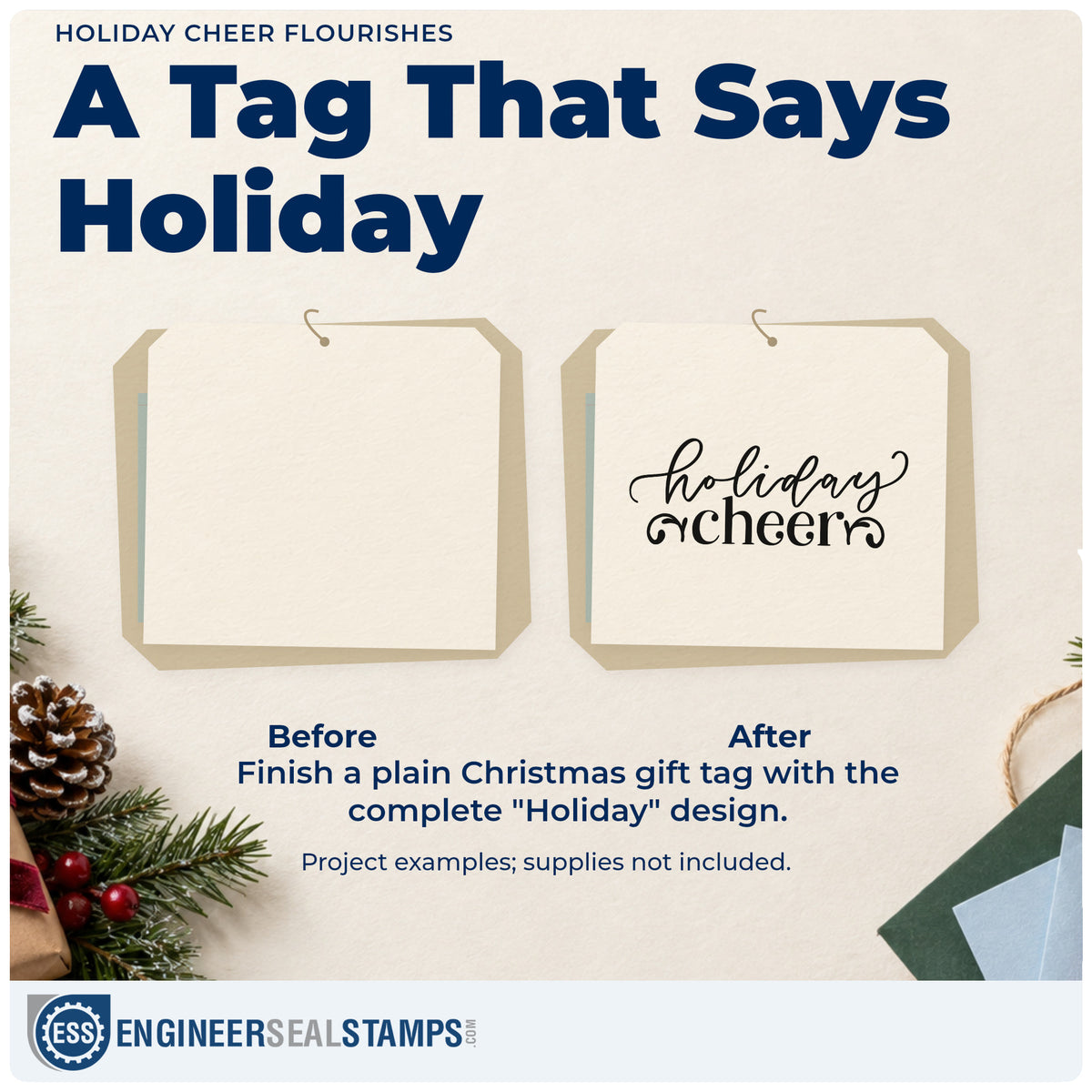 HOLIDAY CHEER FLOURISHES

A Tag That Says Holiday

holiday cheer

Before

After

Finish a plain Christmas gift tag with the complete "Holiday" design.

Project examples; supplies not included.

ESS ENGINEERSEALSTAMPS.COM