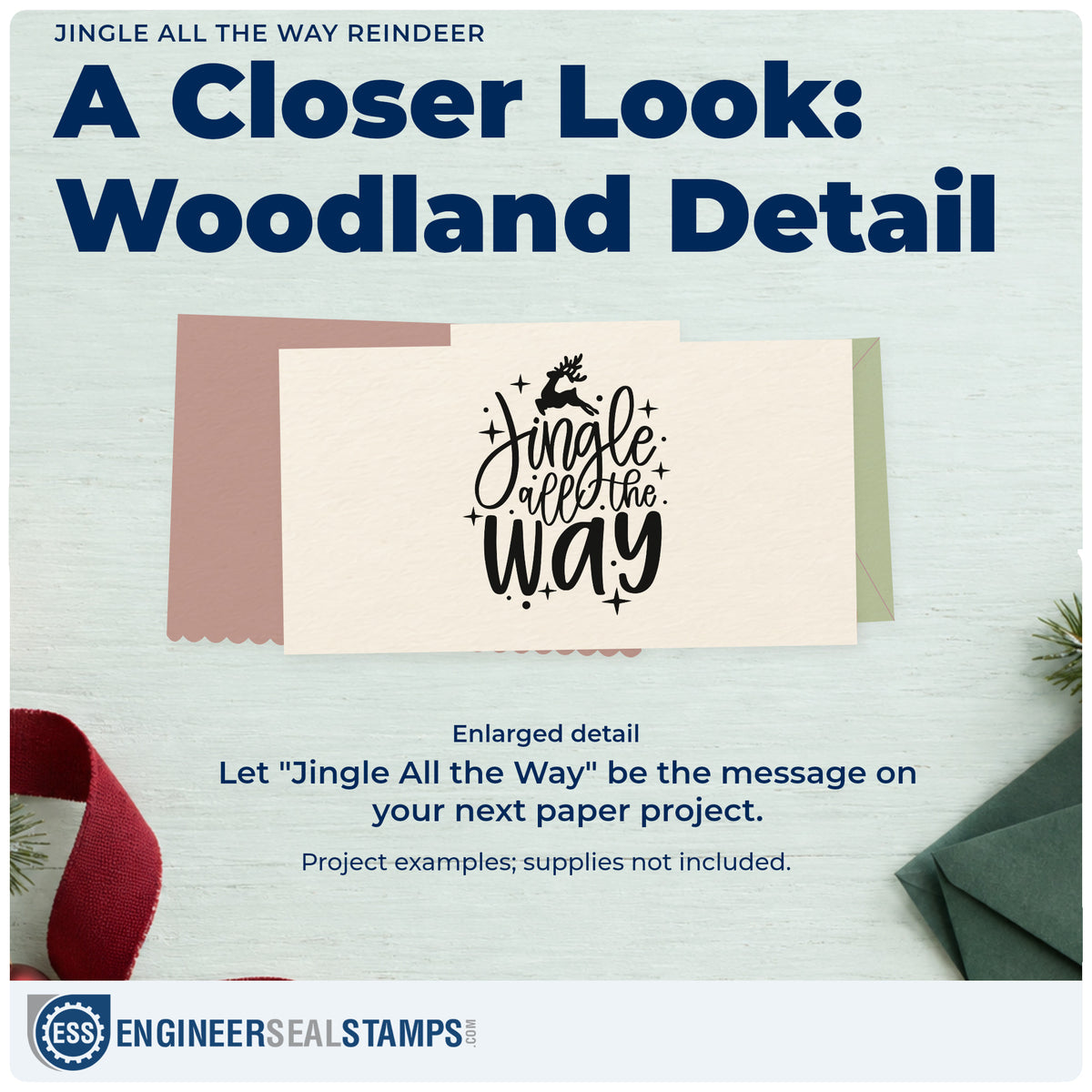 JINGLE ALL THE WAY REINDEER

A Closer Look: Woodland Detail

Jingle all the way

Enlarged detail

Let "Jingle All the Way" be the message on your next paper project.

Project examples; supplies not included.

ESS ENGINEERSEALSTAMPS.COM