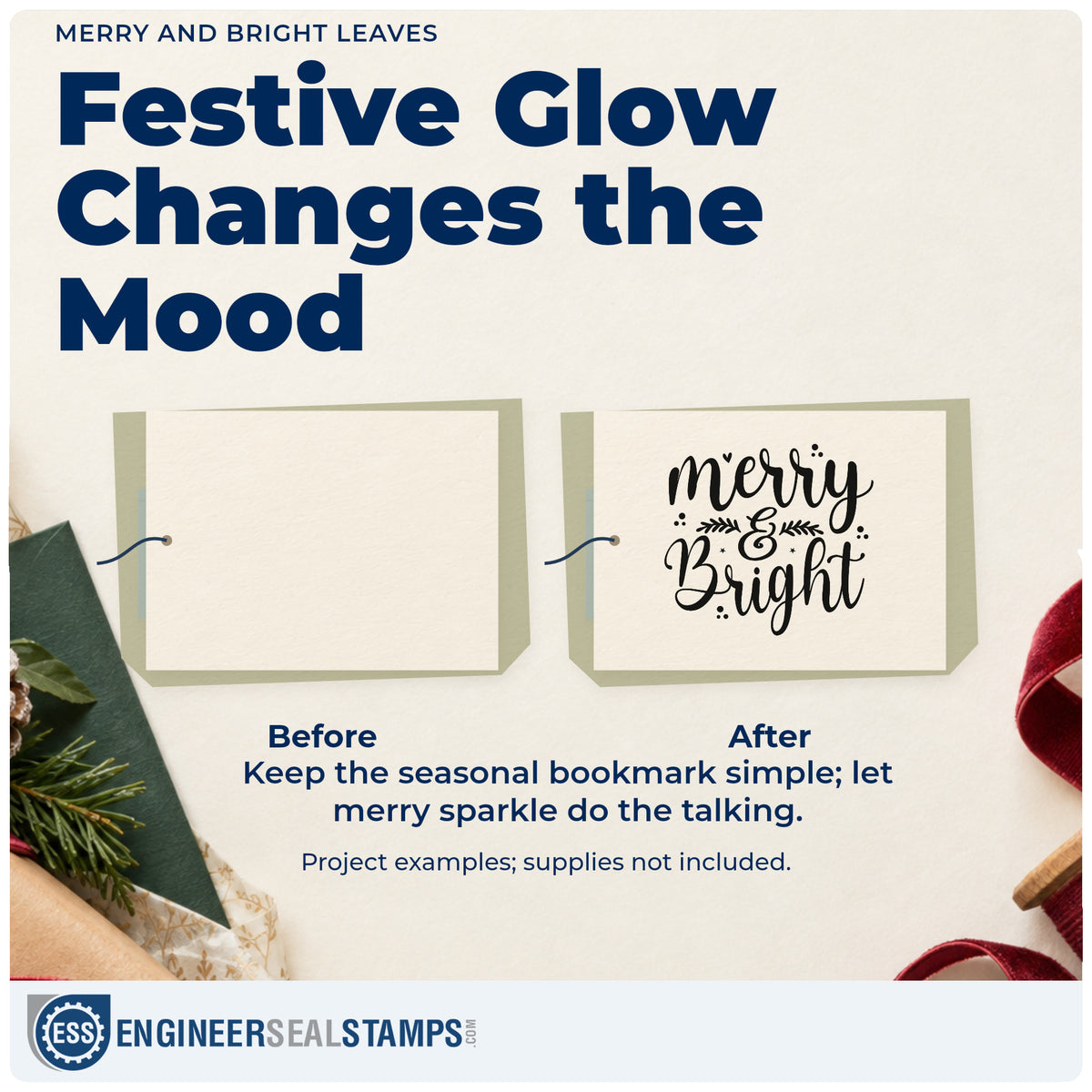 MERRY AND BRIGHT LEAVES

Festive Glow Changes the Mood

merry & Bright

Before

After

Keep the seasonal bookmark simple; let merry sparkle do the talking.

Project examples; supplies not included.

ESS ENGINEERSEALSTAMPS.COM