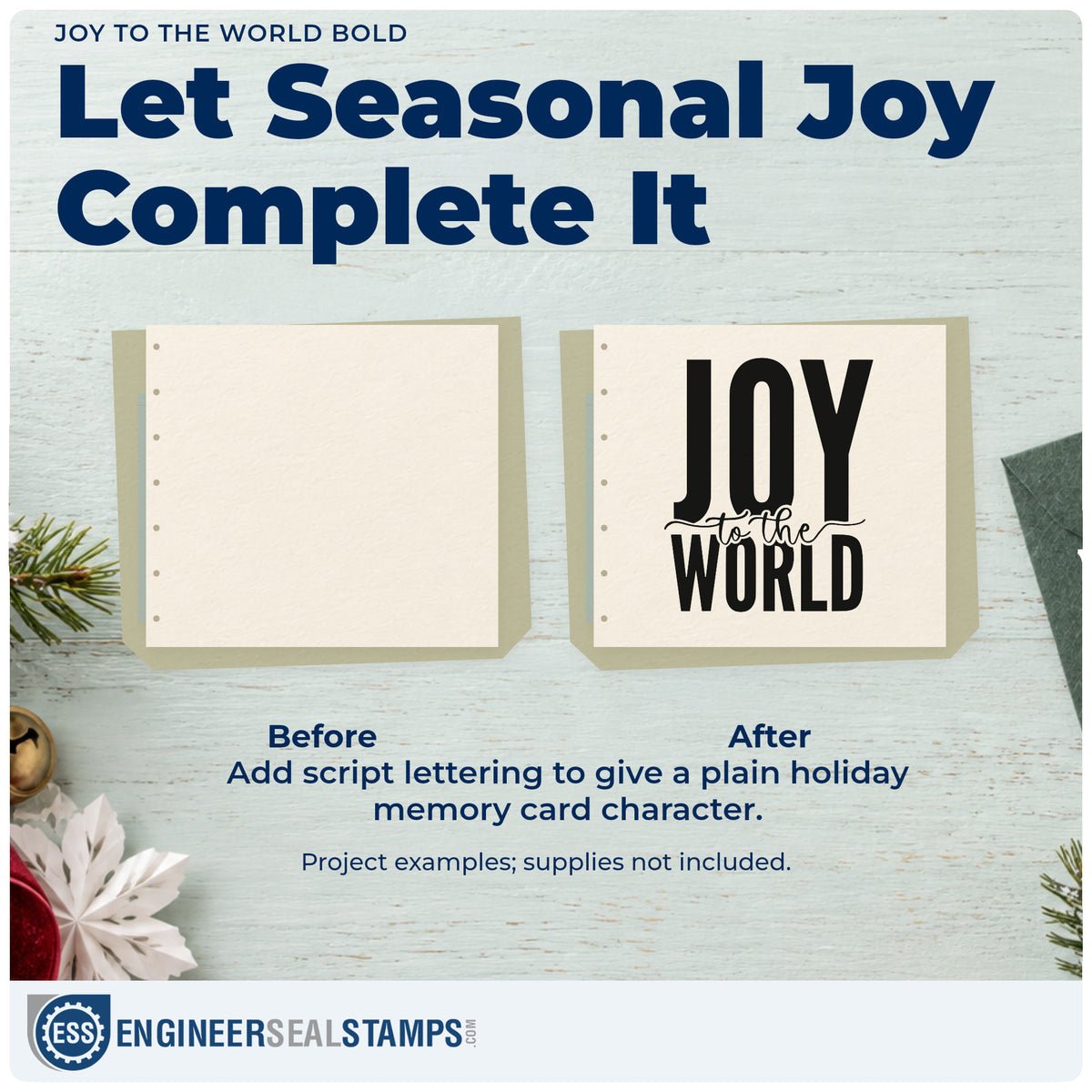 JOY TO THE WORLD BOLD

Let Seasonal Joy Complete It

JOY
to the
WORLD

Before

After

Add script lettering to give a plain holiday memory card character.

Project examples; supplies not included.

ESS ENGINEERSEALSTAMPS.COM