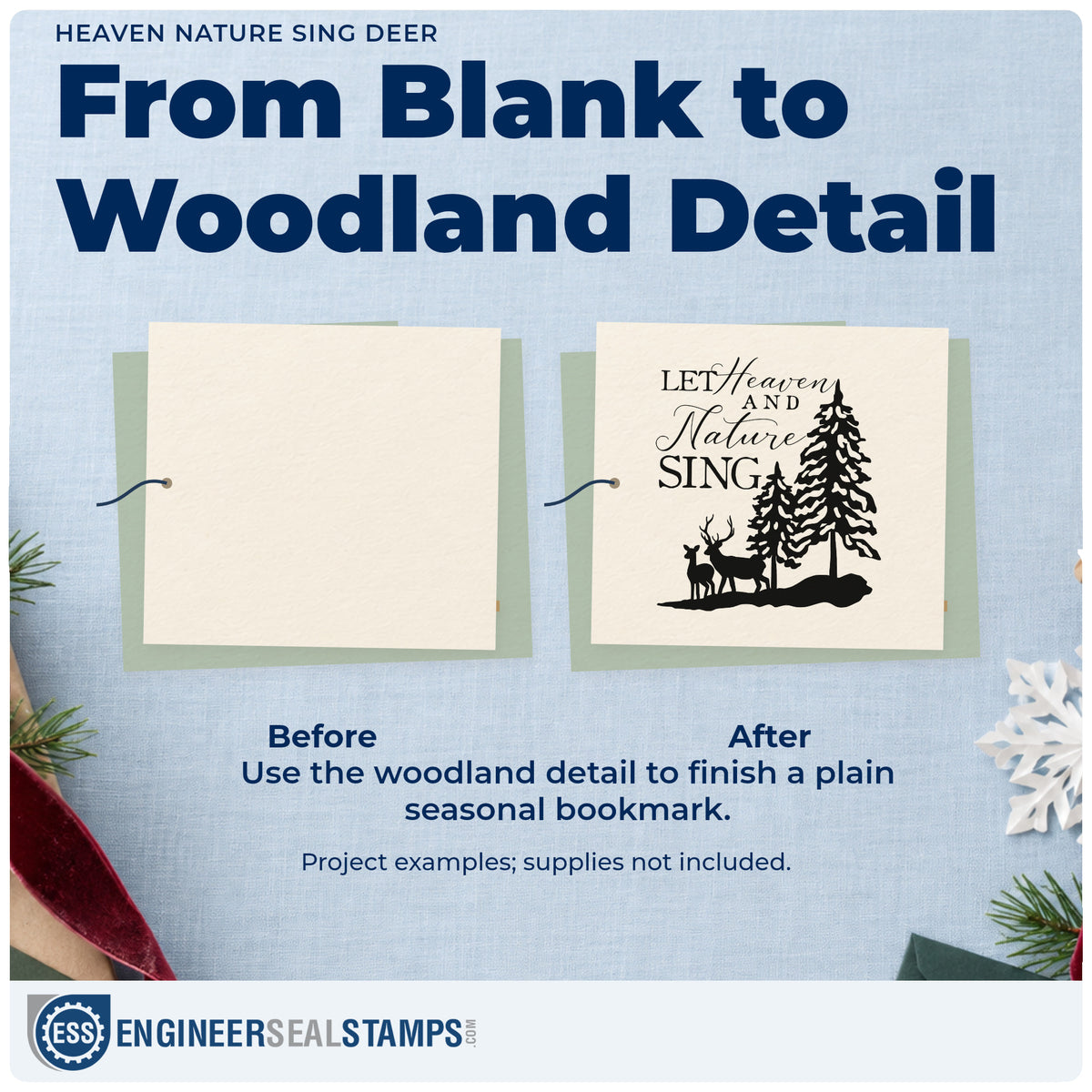 HEAVEN NATURE SING DEER

From Blank to Woodland Detail

LET Heaven AND Nature SING

Before

After

Use the woodland detail to finish a plain seasonal bookmark.

Project examples; supplies not included.

ESS ENGINEERSEALSTAMPS.COM