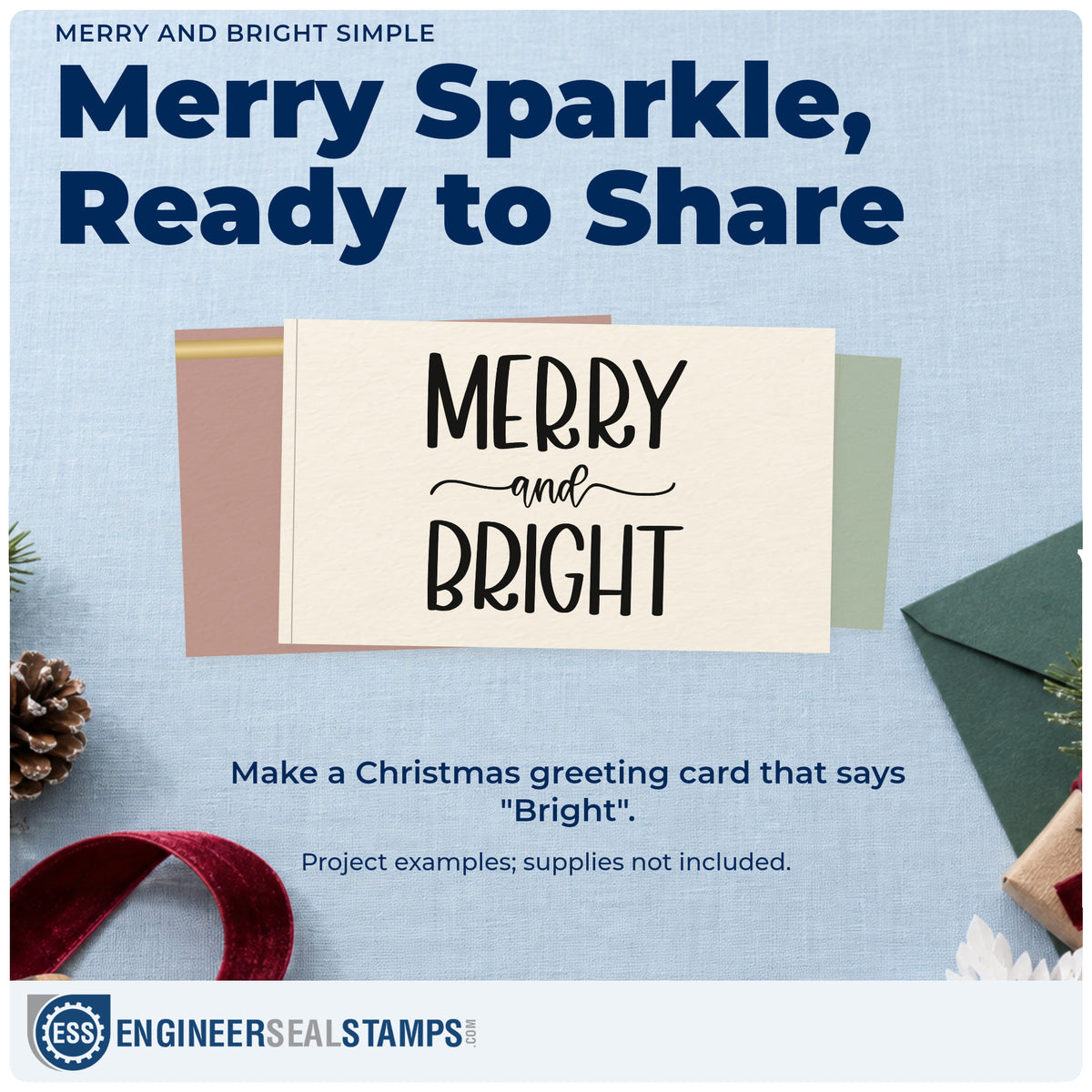 MERRY AND BRIGHT SIMPLE

Merry Sparkle, Ready to Share

MERRY
and
BRIGHT

Make a Christmas greeting card that says "Bright".

Project examples; supplies not included.

ESS ENGINEERSEALSTAMPS.COM